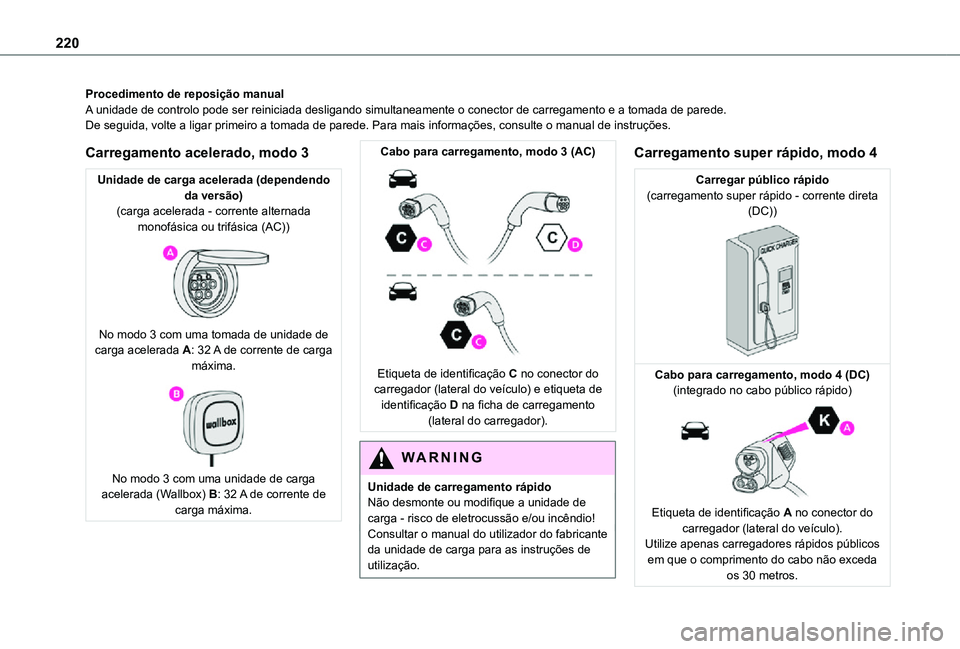 220

Procedimento de reposição manual
A unidade de controlo pode ser reiniciada desligando simultaneamente o conector de carregamento e a tomada de parede. De seguida, volte a ligar primeiro a tomada de parede. Para mais informações, consulte o manual de instruções.

Carregamento acelerado, modo 3

Unidade de carga acelerada (dependendo da versão)
(carga acelerada - corrente alternada monofásica ou trifásica (AC))

A

No modo 3 com uma tomada de unidade de carga acelerada A: 32 A de corrente de carga máxima.

B

wallbox

No modo 3 com uma unidade de carga acelerada (Wallbox) B: 32 A de corrente de carga máxima.

Cabo para carregamento, modo 3 (AC)

C C C D C C

Etiqueta de identificação C no conector do carregador (lateral do veículo) e etiqueta de identificação D na ficha de carregamento (lateral do carregador).

WARNING

Unidade de carregamento rápido
Não desmonte ou modifique a unidade de carga - risco de eletrocussão e/ou incêndio! Consultar o manual do utilizador do fabricante da unidade de carga para as instruções de utilização.

Carregamento super rápido, modo 4

Carregar público rápido
(carregamento super rápido - corrente direta (DC))

QUICK CHARGER

Cabo para carregamento, modo 4 (DC)
(integrado no cabo público rápido)

K A

Etiqueta de identificação A no conector do carregador (lateral do veículo).
Utilize apenas carregadores rápidos públicos em que o comprimento do cabo não exceda os 30 metros.

carmanualsonline.info