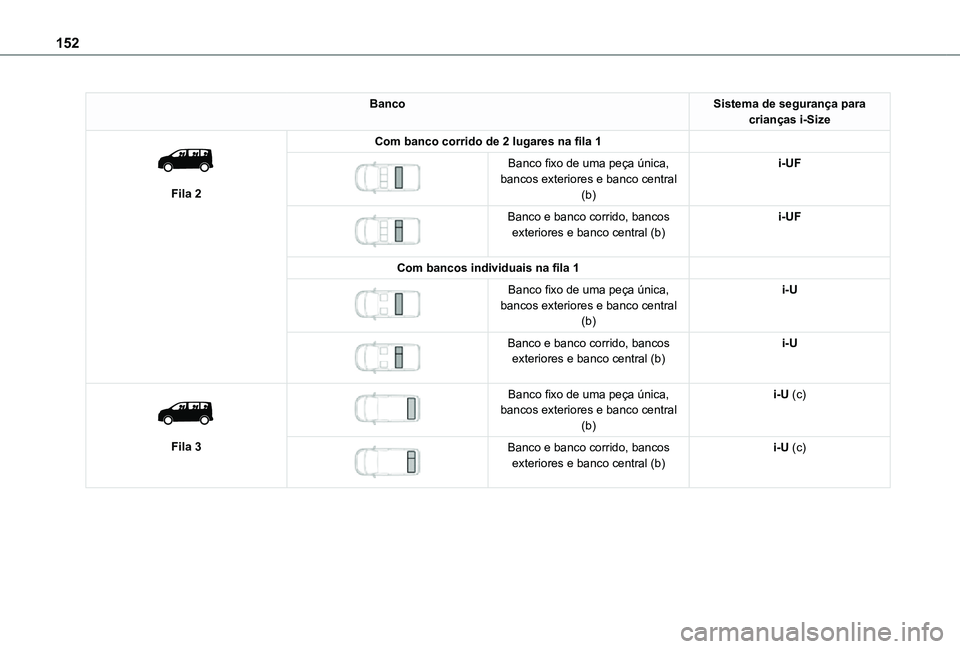 152

| Banco | | | Sistema de segurança para crianças i-Size |
|---|---|---|---|
| Fila 2 | Com banco corrido de 2 lugares na fila 1 | | |
| | | Banco fixo de uma peça única, bancos exteriores e banco central (b) | i-UF |
| | | Banco e banco corrido, bancos exteriores e banco central (b) | i-UF |
| | Com bancos individuais na fila 1 | | |
| | | Banco fixo de uma peça única, bancos exteriores e banco central (b) | i-U |
| | | Banco e banco corrido, bancos exteriores e banco central (b) | i-U |
| Fila 3 | | Banco fixo de uma peça única, bancos exteriores e banco central (b) | i-U (c) |
| | | Banco e banco corrido, bancos exteriores e banco central (b) | i-U (c) |

carmanualsonline.info