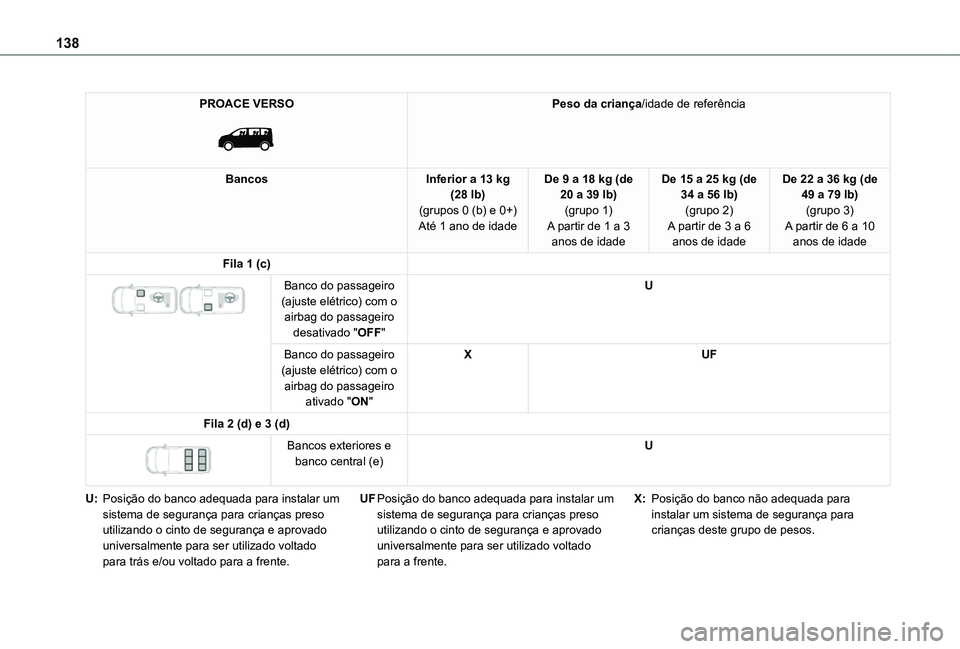 138

| PROACE VERSO | | Peso da criança/idade de referência | | | |
|---|---|---|---|---|---|
| Bancos | | Inferior a 13 kg (28 lb) (grupos 0 (b) e 0+) Até 1 ano de idade | De 9 a 18 kg (de 20 a 39 lb) (grupo 1) A partir de 1 a 3 anos de idade | De 15 a 25 kg (de 34 a 56 lb) (grupo 2) A partir de 3 a 6 anos de idade | De 22 a 36 kg (de 49 a 79 lb) (grupo 3) A partir de 6 a 10 anos de idade |
| Fila 1 (c) | | | | | |
| | Banco do passageiro (ajuste elétrico) com o airbag do passageiro desativado "OFF" | U | | | |
| | Banco do passageiro (ajuste elétrico) com o airbag do passageiro ativado "ON" | X | UF | | |
| Fila 2 (d) e 3 (d) | | | | | |
| | Bancos exteriores e banco central (e) | U | | | |

U: Posição do banco adequada para instalar um sistema de segurança para crianças preso utilizando o cinto de segurança e aprovado universalmente para ser utilizado voltado para trás e/ou voltado para a frente.

UF Posição do banco adequada para instalar um sistema de segurança para crianças preso utilizando o cinto de segurança e aprovado universalmente para ser utilizado voltado para a frente.

X: Posição do banco não adequada para instalar um sistema de segurança para crianças deste grupo de pesos.

carmanualsonline.info