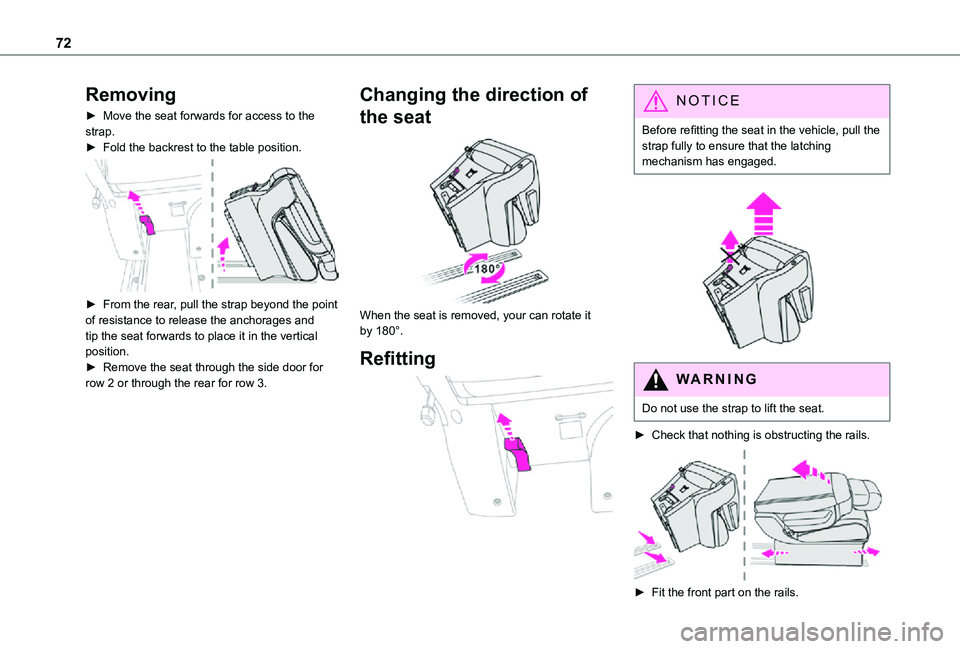 72

Removing

► Move the seat forwards for access to the strap.
► Fold the backrest to the table position.

► From the rear, pull the strap beyond the point of resistance to release the anchorages and tip the seat forwards to place it in the vertical position.
► Remove the seat through the side door for row 2 or through the rear for row 3.

Changing the direction of the seat

180°

When the seat is removed, your can rotate it by 180°.

Refitting

NOTICE

Before refitting the seat in the vehicle, pull the strap fully to ensure that the latching mechanism has engaged.

WARNING

Do not use the strap to lift the seat.

► Check that nothing is obstructing the rails.

► Fit the front part on the rails.

carmanualsonline.info