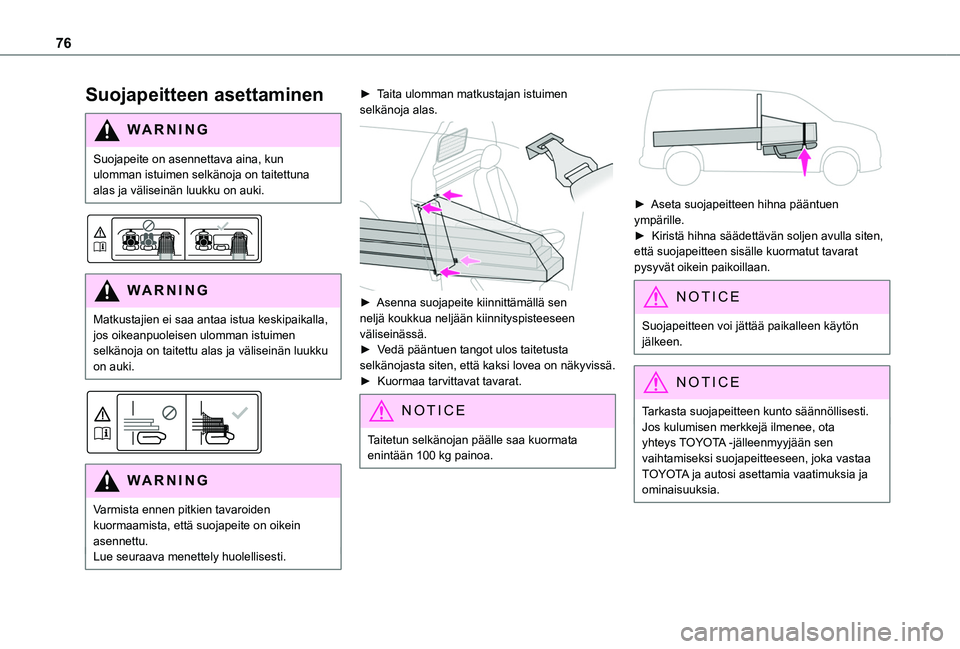 76

Suojapeitteen asettaminen

WARNING

Suojapeite on asennettava aina, kun ulomman istuimen selkänoja on taitettuna alas ja väliseinän luukku on auki.

WARNING

Matkustajien ei saa antaa istua keskipaikalla, jos oikeanpuoleisen ulomman istuimen selkänoja on taitettu alas ja väliseinän luukku on auki.

WARNING

Varmista ennen pitkien tavaroiden kuormaamista, että suojapeite on oikein asennettu.
Lue seuraava menettely huolellisesti.

► Taita ulomman matkustajan istuimen selkänoja alas.

► Asenna suojapeite kiinnittämällä sen neljä koukkua neljään kiinnityspisteeseen väliseinässä.
► Vedä pääntuen tangot ulos taitetusta selkänojasta siten, että kaksi lovea on näkyvissä.
► Kuormaa tarvittavat tavarat.

NOTICE

Taitetun selkänojan päälle saa kuormata enintään 100 kg painoa.

► Aseta suojapeitteen hihna pääntuen ympärille.
► Kiristä hihna säädettävän soljen avulla siten, että suojapeitteen sisälle kuormatut tavarat pysyvät oikein paikoillaan.

NOTICE

Suojapeitteen voi jättää paikalleen käytön jälkeen.

NOTICE

Tarkasta suojapeitteen kunto säännöllisesti. Jos kulumisen merkkejä ilmenee, ota yhteys TOYOTA -jälleenmyyjään sen vaihtamiseksi suojapeitteeseen, joka vastaa TOYOTA ja autosi asettamia vaatimuksia ja ominaisuuksia.

carmanualsonline.info