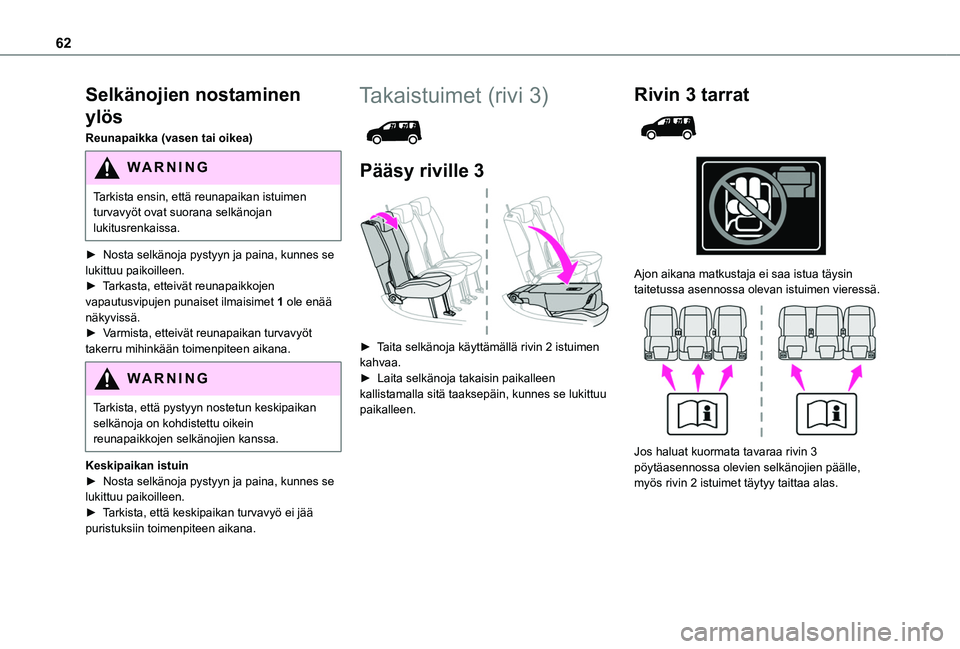 62

Selkänojien nostaminen ylös

Reunapaikka (vasen tai oikea)

WARNING

Tarkista ensin, että reunapaikan istuimen turvavyöt ovat suorana selkänojan lukitusrenkaissa.

► Nosta selkänoja pystyyn ja paina, kunnes se lukittuu paikoilleen.
► Tarkasta, etteivät reunapaikkojen vapautusvipujen punaiset ilmaisimet 1 ole enää näkyvissä.
► Varmista, etteivät reunapaikan turvavyöt takerru mihinkään toimenpiteen aikana.

WARNING

Tarkista, että pystyyn nostetun keskipaikan selkänoja on kohdistettu oikein reunapaikkojen selkänojien kanssa.

Keskipaikan istuin
► Nosta selkänoja pystyyn ja paina, kunnes se lukittuu paikoilleen.
► Tarkista, että keskipaikan turvavyö ei jää puristuksiin toimenpiteen aikana.

Takaistuimet (rivi 3)

Pääsy riville 3

► Taita selkänoja käyttämällä rivin 2 istuimen kahvaa.
► Laita selkänoja takaisin paikalleen kallistamalla sitä taaksepäin, kunnes se lukittuu paikalleen.

Rivin 3 tarrat

Ajon aikana matkustaja ei saa istua täysin taitetussa asennossa olevan istuimen vieressä.

Jos haluat kuormata tavaraa rivin 3 pöytäasennossa olevien selkänojien päälle, myös rivin 2 istuimet täytyy taittaa alas.

carmanualsonline.info