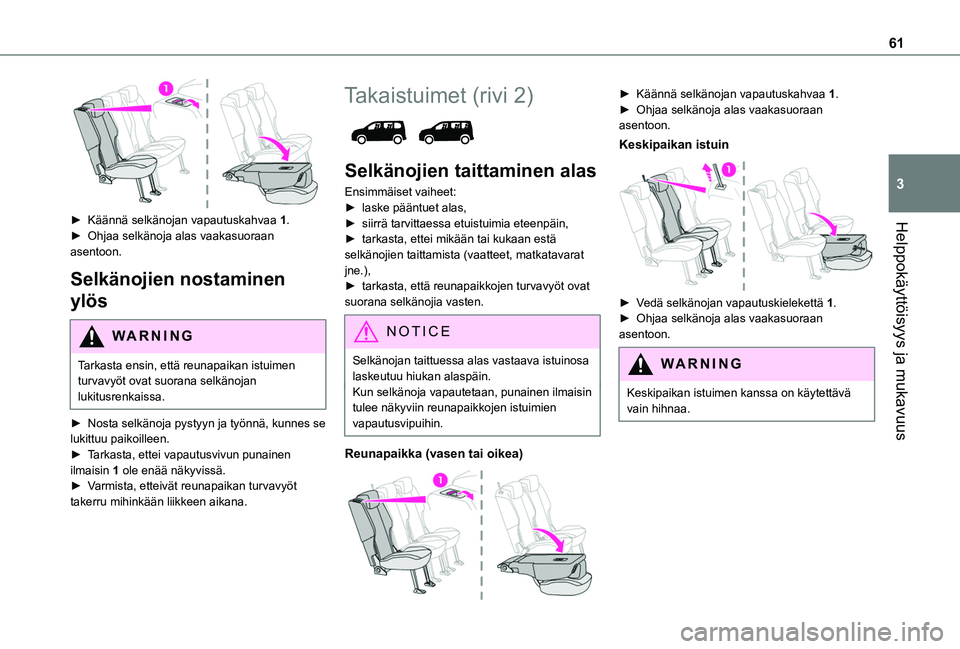 61

1

► Käännä selkänojan vapautuskahvaa 1.
► Ohjaa selkänoja alas vaakasuoraan asentoon.

Selkänojien nostaminen ylös

WARNING

Tarkasta ensin, että reunapaikan istuimen turvavyöt ovat suorana selkänojan lukitusrenkaissa.

► Nosta selkänoja pystyyn ja työnnä, kunnes se lukittuu paikoilleen.
► Tarkasta, ettei vapautusvivun punainen ilmaisin 1 ole enää näkyvissä.
► Varmista, etteivät reunapaikan turvavyöt takerru mihinkään liikkeen aikana.

Takaistuimet (rivi 2)

Selkänojien taittaminen alas

Ensimmäiset vaiheet:
► laske pääntuet alas,
► siirrä tarvittaessa etuistuimia eteenpäin,
► tarkasta, ettei mikään tai kukaan estä selkänojien taittamista (vaatteet, matkatavarat jne.),
► tarkasta, että reunapaikkojen turvavyöt ovat suorana selkänojia vasten.

NOTICE

Selkänojan taittuessa alas vastaava istuinosa laskeutuu hiukan alaspäin.
Kun selkänoja vapautetaan, punainen ilmaisin tulee näkyviin reunapaikkojen istuimien vapautusvipuihin.

Reunapaikka (vasen tai oikea)

1

► Käännä selkänojan vapautuskahvaa 1.
► Ohjaa selkänoja alas vaakasuoraan asentoon.

Keskipaikan istuin

1

► Vedä selkänojan vapautuskielekettä 1.
► Ohjaa selkänoja alas vaakasuoraan asentoon.

WARNING

Keskipaikan istuimen kanssa on käytettävä vain hihnaa.

3

Helppokäyttöisyys ja mukavuus

carmanualsonline.info