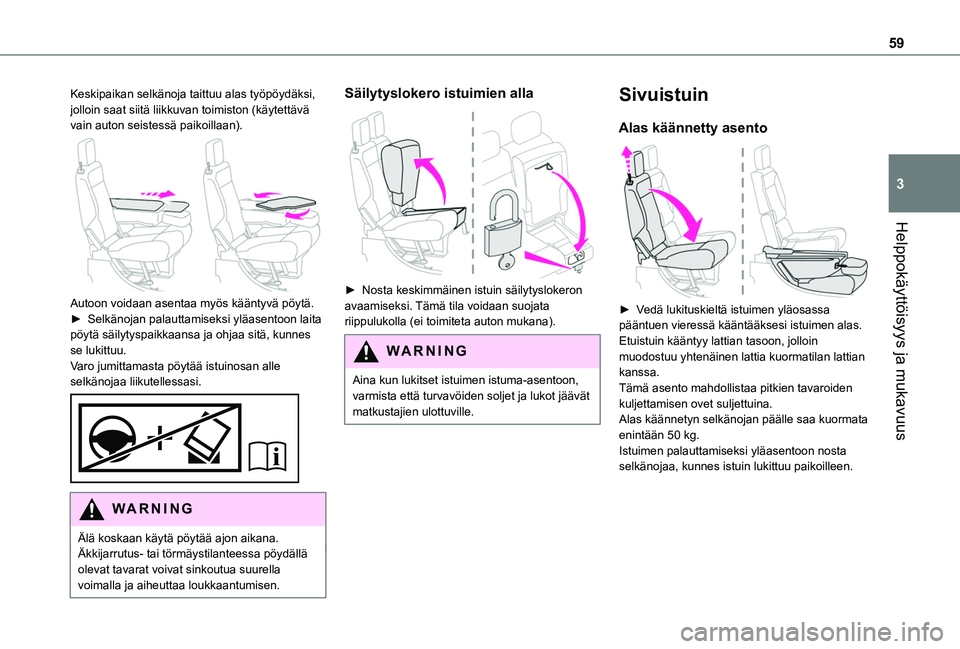 59

3

Helppokäyttöisyys ja mukavuus

Keskipaikan selkänoja taittuu alas työpöydäksi, jolloin saat siitä liikkuvan toimiston (käytettävä vain auton seistessä paikoillaan).

Autoon voidaan asentaa myös kääntyvä pöytä.
► Selkänojan palauttamiseksi yläasentoon laita pöytä säilytyspaikkaansa ja ohjaa sitä, kunnes se lukittuu.
Varo jumittamasta pöytää istuinosan alle selkänojaa liikutellessasi.

WARNING

Älä koskaan käytä pöytää ajon aikana. Äkkijarrutus- tai törmäystilanteessa pöydällä olevat tavarat voivat sinkoutua suurella voimalla ja aiheuttaa loukkaantumisen.

Säilytyslokero istuimien alla

► Nosta keskimmäinen istuin säilytyslokeron avaamiseksi. Tämä tila voidaan suojata riippulukolla (ei toimiteta auton mukana).

WARNING

Aina kun lukitset istuimen istuma-asentoon, varmista että turvavöiden soljet ja lukot jäävät matkustajien ulottuville.

Sivuistuin

Alas käännetty asento

► Vedä lukituskieltä istuimen yläosassa pääntuen vieressä kääntääksesi istuimen alas.
Etuistuin kääntyy lattian tasoon, jolloin muodostuu yhtenäinen lattia kuormatilan lattian kanssa.
Tämä asento mahdollistaa pitkien tavaroiden kuljettamisen ovet suljettuina.
Alas käännetyn selkänojan päälle saa kuormata enintään 50 kg.
Istuimen palauttamiseksi yläasentoon nosta selkänojaa, kunnes istuin lukittuu paikoilleen.

carmanualsonline.info