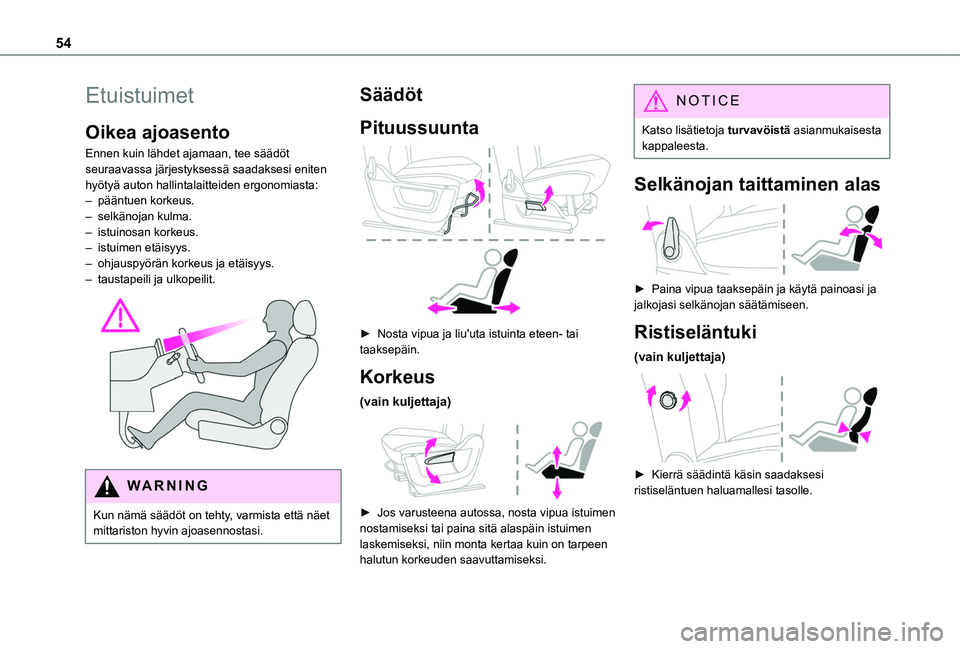 54

Etuistuimet

Oikea ajoasento

Ennen kuin lähdet ajamaan, tee säädöt seuraavassa järjestyksessä saadaksesi eniten hyötyä auton hallintalaitteiden ergonomiasta:
– pääntuen korkeus.
– selkänojan kulma.
– istuinosan korkeus.
– istuimen etäisyys.
– ohjauspyörän korkeus ja etäisyys.
– taustapeili ja ulkopeilit.

WARNING

Kun nämä säädöt on tehty, varmista että näet mittariston hyvin ajoasennostasi.

Säädöt

Pituussuunta

► Nosta vipua ja liu'uta istuinta eteen- tai taaksepäin.

Korkeus

(vain kuljettaja)

► Jos varusteena autossa, nosta vipua istuimen nostamiseksi tai paina sitä alaspäin istuimen laskemiseksi, niin monta kertaa kuin on tarpeen halutun korkeuden saavuttamiseksi.

NOTICE

Katso lisätietoja turvavöistä asianmukaisesta kappaleesta.

Selkänojan taittaminen alas

► Paina vipua taaksepäin ja käytä painoasi ja jalkojasi selkänojan säätämiseen.

Ristiseläntuki

(vain kuljettaja)

► Kierrä säädintä käsin saadaksesi ristiseläntuen haluamallesi tasolle.

carmanualsonline.info