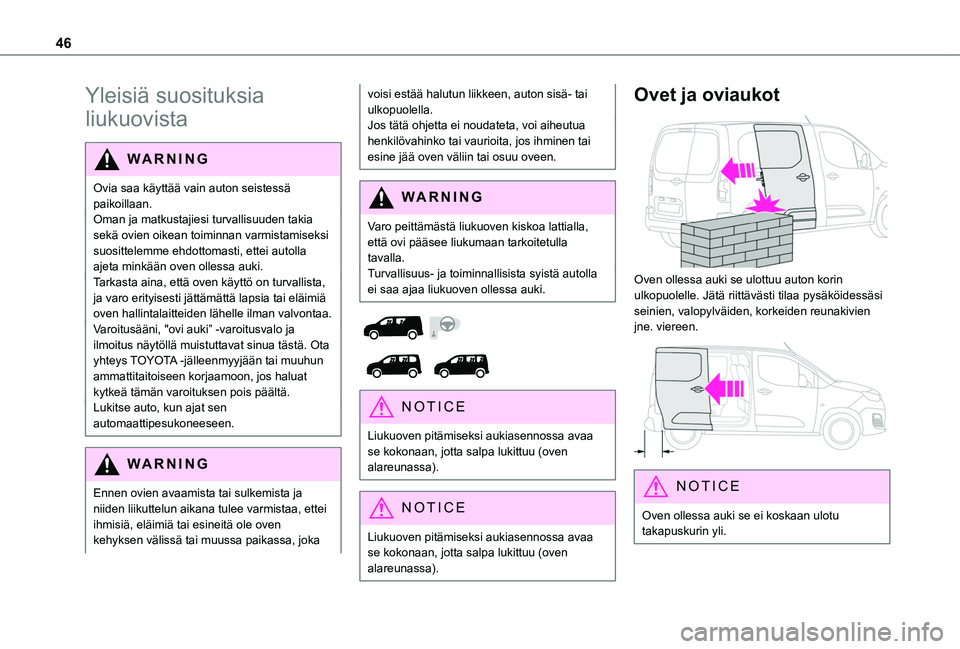 46

Yleisiä suosituksia liukuovista

WARNING

Ovia saa käyttää vain auton seistessä paikoillaan.
Oman ja matkustajiesi turvallisuuden takia sekä ovien oikean toiminnan varmistamiseksi suosittelemme ehdottomasti, ettei autolla ajeta minkään oven ollessa auki.
Tarkasta aina, että oven käyttö on turvallista, ja varo erityisesti jättämättä lapsia tai eläimiä oven hallintalaitteiden lähelle ilman valvontaa.
Varoitusääni, "ovi auki" -varoitusvalo ja ilmoitus näytöllä muistuttavat sinua tästä. Ota yhteys TOYOTA -jälleenmyyjään tai muuhun ammattitaitoiseen korjaamoon, jos haluat kytkeä tämän varoituksen pois päältä.
Lukitse auto, kun ajat sen automaattipesukoneeseen.

WARNING

Ennen ovien avaamista tai sulkemista ja niiden liikuttelun aikana tulee varmistaa, ettei ihmisiä, eläimiä tai esineitä ole oven kehyksen välissä tai muussa paikassa, joka voisi estää halutun liikkeen, auton sisä- tai ulkopuolella.
Jos tätä ohjetta ei noudateta, voi aiheutua henkilövahinko tai vaurioita, jos ihminen tai esine jää oven väliin tai osuu oveen.

WARNING

Varo peittämästä liukuoven kiskoa lattialla, että ovi pääsee liukumaan tarkoitetulla tavalla.
Turvallisuus- ja toiminnallisista syistä autolla ei saa ajaa liukuoven ollessa auki.

NOTICE

Liukuoven pitämiseksi aukiasennossa avaa se kokonaan, jotta salpa lukittuu (oven alareunassa).

NOTICE

Liukuoven pitämiseksi aukiasennossa avaa se kokonaan, jotta salpa lukittuu (oven alareunassa).

Ovet ja oviaukot

Oven ollessa auki se ulottuu auton korin ulkopuolelle. Jätä riittävästi tilaa pysäköidessäsi seinien, valopylväiden, korkeiden reunakivien jne. viereen.

NOTICE

Oven ollessa auki se ei koskaan ulotu takapuskurin yli.

carmanualsonline.info