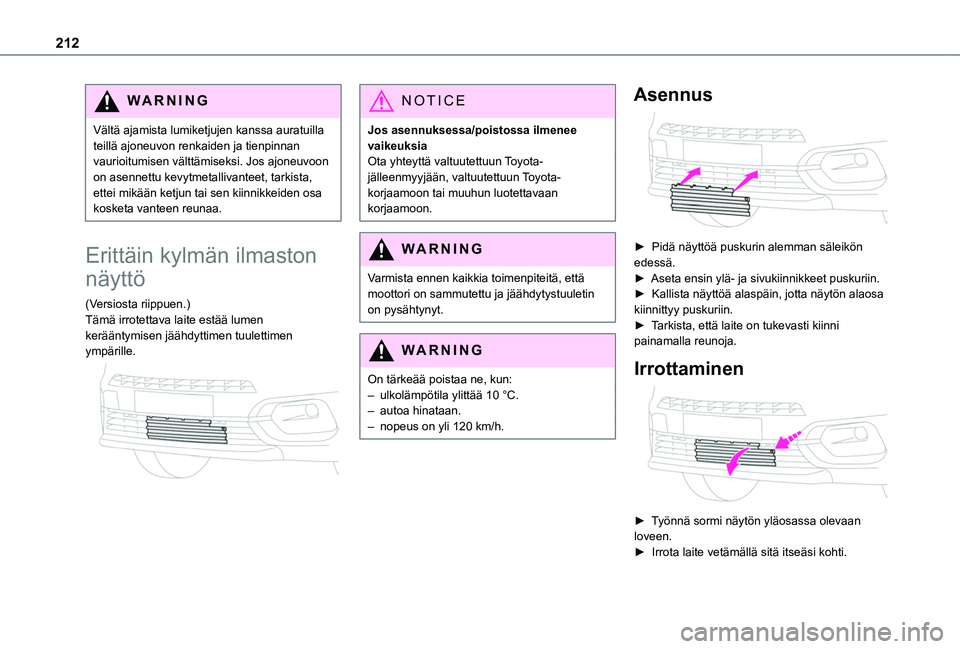 212

WARNING

Vältä ajamista lumiketjujen kanssa auratuilla teillä ajoneuvon renkaiden ja tienpinnan vaurioitumisen välttämiseksi. Jos ajoneuvoon on asennettu kevytmetallivanteet, tarkista, ettei mikään ketjun tai sen kiinnikkeiden osa kosketa vanteen reunaa.

Erittäin kylmän ilmaston näyttö

(Versiosta riippuen.)
Tämä irrotettava laite estää lumen kerääntymisen jäähdyttimen tuulettimen ympärille.

NOTICE

Jos asennuksessa/poistossa ilmenee vaikeuksia
Ota yhteyttä valtuutettuun Toyota-jälleenmyyjään, valtuutettuun Toyota-korjaamoon tai muuhun luotettavaan korjaamoon.

WARNING

Varmista ennen kaikkia toimenpiteitä, että moottori on sammutettu ja jäähdytystuuletin on pysähtynyt.

WARNING

On tärkeää poistaa ne, kun:
– ulkolämpötila ylittää 10 °C.
– autoa hinataan.
– nopeus on yli 120 km/h.

Asennus

► Pidä näyttöä puskurin alemman säleikön edessä.
► Aseta ensin ylä- ja sivukiinnikkeet puskuriin.
► Kallista näyttöä alaspäin, jotta näytön alaosa kiinnittyy puskuriin.
► Tarkista, että laite on tukevasti kiinni painamalla reunoja.

Irrottaminen

► Työnnä sormi näytön yläosassa olevaan loveen.
► Irrota laite vetämällä sitä itseäsi kohti.

carmanualsonline.info