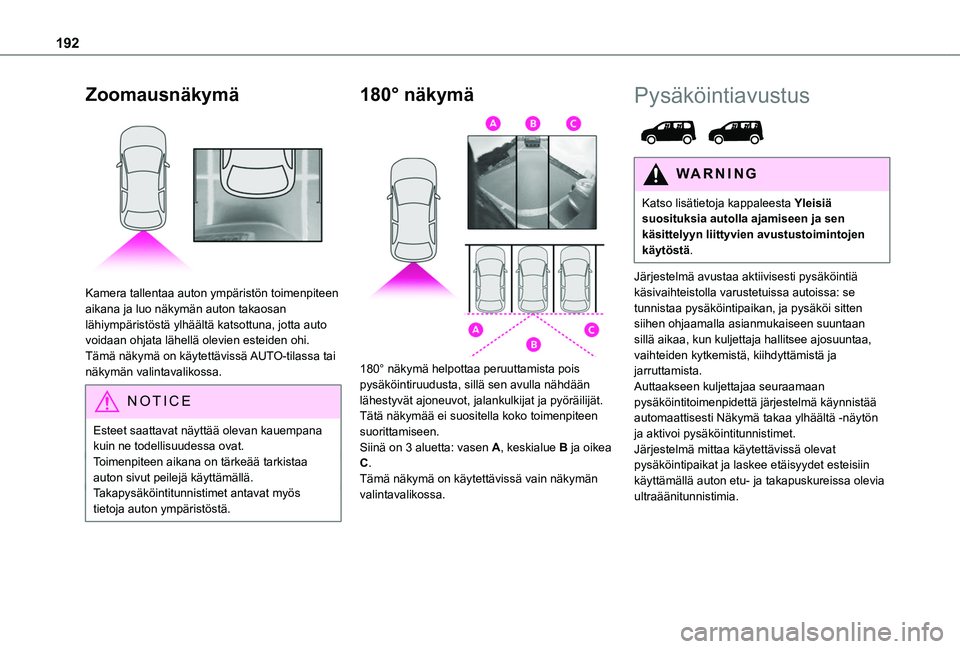 192

Zoomausnäkymä

Kamera tallentaa auton ympäristön toimenpiteen aikana ja luo näkymän auton takaosan lähiympäristöstä ylhäältä katsottuna, jotta auto voidaan ohjata lähellä olevien esteiden ohi.
Tämä näkymä on käytettävissä AUTO-tilassa tai näkymän valintavalikossa.

NOTICE

Esteet saattavat näyttää olevan kauempana kuin ne todellisuudessa ovat.
Toimenpiteen aikana on tärkeää tarkistaa auton sivut peilejä käyttämällä.
Takapysäköintitunnistimet antavat myös tietoja auton ympäristöstä.

180° näkymä

A B C

A B C

180° näkymä helpottaa peruuttamista pois pysäköintiruudusta, sillä sen avulla nähdään lähestyvät ajoneuvot, jalankulkijat ja pyöräilijät.
Tätä näkymää ei suositella koko toimenpiteen suorittamiseen.
Siinä on 3 aluetta: vasen A, keskialue B ja oikea C.
Tämä näkymä on käytettävissä vain näkymän valintavalikossa.

Pysäköintiavustus

WARNING

Katso lisätietoja kappaleesta Yleisiä suosituksia autolla ajamiseen ja sen käsittelyyn liittyvien avustustoimintojen käytöstä.

Järjestelmä avustaa aktiivisesti pysäköintiä käsivaihteistolla varustetuissa autoissa: se tunnistaa pysäköintipaikan, ja pysäköi sitten siihen ohjaamalla asianmukaiseen suuntaan sillä aikaa, kun kuljettaja hallitsee ajosuuntaa, vaihteiden kytkemistä, kiihdyttämistä ja jarruttamista.
Auttaakseen kuljettajaa seuraamaan pysäköintitoimenpidettä järjestelmä käynnistää automaattisesti Näkymä takaa ylhäältä -näytön ja aktivoi pysäköintitunnistimet.
Järjestelmä mittaa käytettävissä olevat pysäköintipaikat ja laskee etäisyydet esteisiin käyttämällä auton etu- ja takapuskureissa olevia ultraäänitunnistimia.

carmanualsonline.info