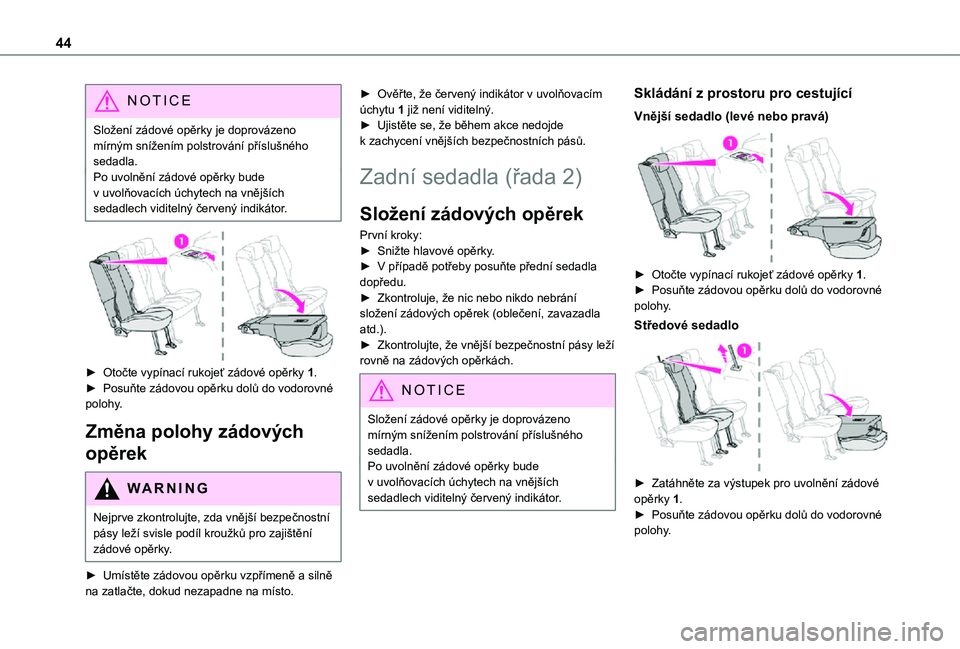 44

NOTICE

Složení zádové opěrky je doprovázeno mírným snížením polstrování příslušného sedadla.
Po uvolnění zádové opěrky bude v uvolňovacích úchytech na vnějších sedadlech viditelný červený indikátor.

1

► Otočte vypínací rukojeť zádové opěrky 1.
► Posuňte zádovou opěrku dolů do vodorovné polohy.

Změna polohy zádových opěrek

WARNING

Nejprve zkontrolujte, zda vnější bezpečnostní pásy leží svisle podíl kroužků pro zajištění zádové opěrky.

► Umístěte zádovou opěrku vzpřímeně a silně na zatlačte, dokud nezapadne na místo.

► Ověřte, že červený indikátor v uvolňovacím úchytu 1 již není viditelný.
► Ujistěte se, že během akce nedojde k zachycení vnějších bezpečnostních pásů.

Zadní sedadla (řada 2)

Složení zádových opěrek

První kroky:
► Snižte hlavové opěrky.
► V případě potřeby posuňte přední sedadla dopředu.
► Zkontroluje, že nic nebo nikdo nebrání složení zádových opěrek (oblečení, zavazadla atd.).
► Zkontrolujte, že vnější bezpečnostní pásy leží rovně na zádových opěrkách.

NOTICE

Složení zádové opěrky je doprovázeno mírným snížením polstrování příslušného sedadla.
Po uvolnění zádové opěrky bude v uvolňovacích úchytech na vnějších sedadlech viditelný červený indikátor.

Skládání z prostoru pro cestující

Vnější sedadlo (levé nebo pravá)

1

► Otočte vypínací rukojeť zádové opěrky 1.
► Posuňte zádovou opěrku dolů do vodorovné polohy.

Středové sedadlo

1

► Zatáhněte za výstupek pro uvolnění zádové opěrky 1.
► Posuňte zádovou opěrku dolů do vodorovné polohy.

carmanualsonline.info