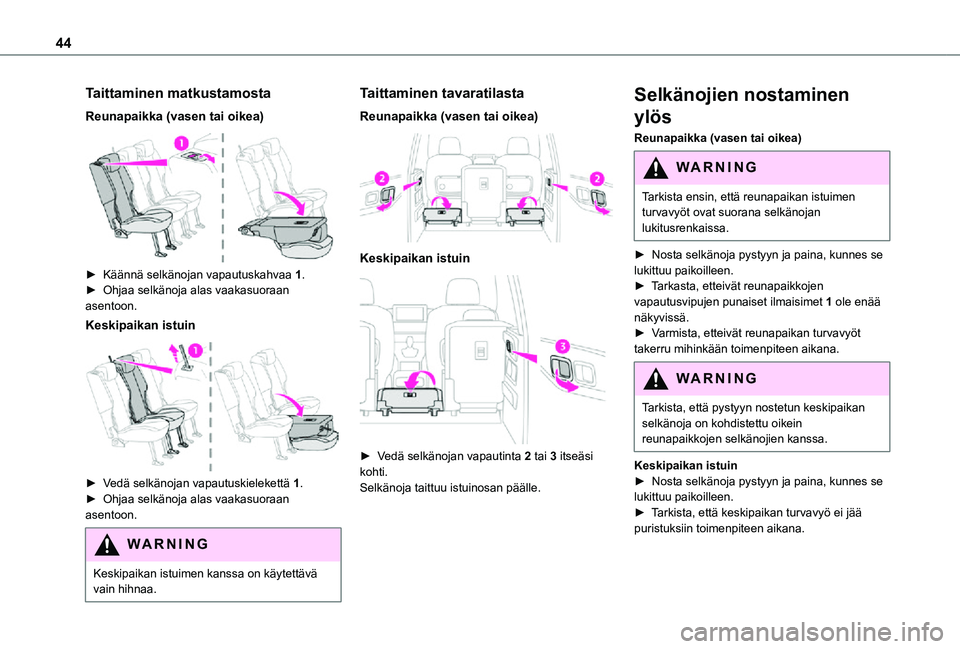 44

Taittaminen matkustamosta

Reunapaikka (vasen tai oikea)

1

► Käännä selkänojan vapautuskahvaa 1.
► Ohjaa selkänoja alas vaakasuoraan asentoon.

Keskipaikan istuin

1

► Vedä selkänojan vapautuskielekettä 1.
► Ohjaa selkänoja alas vaakasuoraan asentoon.

WARNING

Keskipaikan istuimen kanssa on käytettävä vain hihnaa.

Taittaminen tavaratilasta

Reunapaikka (vasen tai oikea)

2

2

Keskipaikan istuin

3

► Vedä selkänojan vapautinta 2 tai 3 itseäsi kohti.
Selkänoja taittuu istuinosan päälle.

Selkänojien nostaminen ylös

Reunapaikka (vasen tai oikea)

WARNING

Tarkista ensin, että reunapaikan istuimen turvavyöt ovat suorana selkänojan lukitusrenkaissa.

► Nosta selkänoja pystyyn ja paina, kunnes se lukittuu paikoilleen.
► Tarkasta, etteivät reunapaikkojen vapautusvipujen punaiset ilmaisimet 1 ole enää näkyvissä.
► Varmista, etteivät reunapaikan turvavyöt takerru mihinkään toimenpiteen aikana.

WARNING

Tarkista, että pystyyn nostetun keskipaikan selkänoja on kohdistettu oikein reunapaikkojen selkänojien kanssa.

Keskipaikan istuin
► Nosta selkänoja pystyyn ja paina, kunnes se lukittuu paikoilleen.
► Tarkista, että keskipaikan turvavyö ei jää puristuksiin toimenpiteen aikana.

carmanualsonline.info