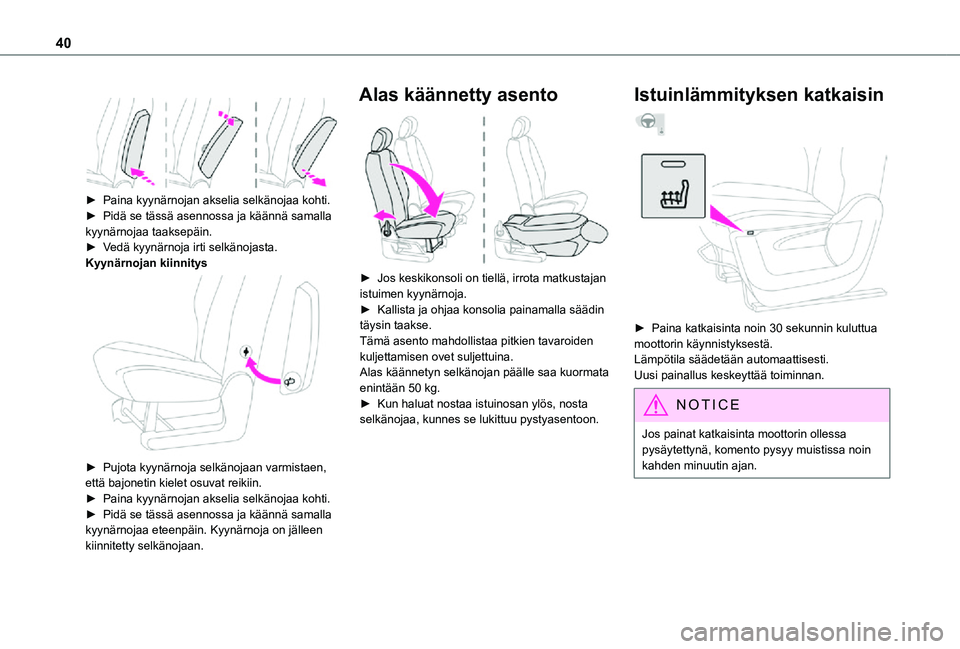 40

► Paina kyynärnojan akselia selkänojaa kohti.
► Pidä se tässä asennossa ja käännä samalla kyynärnojaa taaksepäin.
► Vedä kyynärnoja irti selkänojasta.
Kyynärnojan kiinnitys

► Pujota kyynärnoja selkänojaan varmistaen, että bajonetin kielet osuvat reikiin.
► Paina kyynärnojan akselia selkänojaa kohti.
► Pidä se tässä asennossa ja käännä samalla kyynärnojaa eteenpäin. Kyynärnoja on jälleen kiinnitetty selkänojaan.

Alas käännetty asento

► Jos keskikonsoli on tiellä, irrota matkustajan istuimen kyynärnoja.
► Kallista ja ohjaa konsolia painamalla säädin täysin taakse.
Tämä asento mahdollistaa pitkien tavaroiden kuljettamisen ovet suljettuina.
Alas käännetyn selkänojan päälle saa kuormata enintään 50 kg.
► Kun haluat nostaa istuinosan ylös, nosta selkänojaa, kunnes se lukittuu pystyasentoon.

Istuinlämmityksen katkaisin

► Paina katkaisinta noin 30 sekunnin kuluttua moottorin käynnistyksestä.
Lämpötila säädetään automaattisesti.
Uusi painallus keskeyttää toiminnan.

NOTICE

Jos painat katkaisinta moottorin ollessa pysäytettynä, komento pysyy muistissa noin kahden minuutin ajan.

carmanualsonline.info