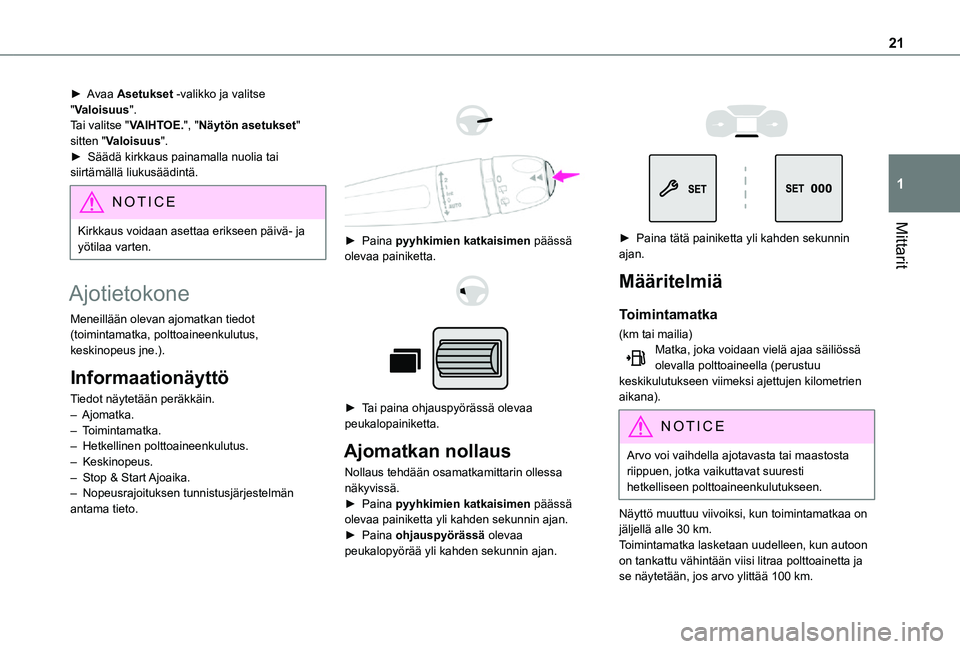 21

1

Mittarit

► Avaa Asetukset -valikko ja valitse "Valoisuus".
Tai valitse "VAIHTOE.", "Näytön asetukset" sitten "Valoisuus".
► Säädä kirkkaus painamalla nuolia tai siirtämällä liukusäädintä.

NOTICE

Kirkkaus voidaan asettaa erikseen päivä- ja yötilaa varten.

Ajotietokone

Meneillään olevan ajomatkan tiedot (toimintamatka, polttoaineenkulutus, keskinopeus jne.).

Informaationäyttö

Tiedot näytetään peräkkäin.
– Ajomatka.
– Toimintamatka.
– Hetkellinen polttoaineenkulutus.
– Keskinopeus.
– Stop & Start Ajoaika.
– Nopeusrajoituksen tunnistusjärjestelmän antama tieto.

► Paina pyyhkimien katkaisimen päässä olevaa painiketta.

► Tai paina ohjauspyörässä olevaa peukalopainiketta.

Ajomatkan nollaus

Nollaus tehdään osamatkamittarin ollessa näkyvissä.
► Paina pyyhkimien katkaisimen päässä olevaa painiketta yli kahden sekunnin ajan.
► Paina ohjauspyörässä olevaa peukalopyörää yli kahden sekunnin ajan.

SET

SET 000

► Paina tätä painiketta yli kahden sekunnin ajan.

Määritelmiä

Toimintamatka

(km tai mailia)
Matka, joka voidaan vielä ajaa säiliössä olevalla polttoaineella (perustuu keskikulutukseen viimeksi ajettujen kilometrien aikana).

NOTICE

Arvo voi vaihdella ajotavasta tai maastosta riippuen, jotka vaikuttavat suuresti hetkelliseen polttoaineenkulutukseen.

Näyttö muuttuu viivoiksi, kun toimintamatkaa on jäljellä alle 30 km.
Toimintamatka lasketaan uudelleen, kun autoon on tankattu vähintään viisi litraa polttoainetta ja se näytetään, jos arvo ylittää 100 km.

carmanualsonline.info