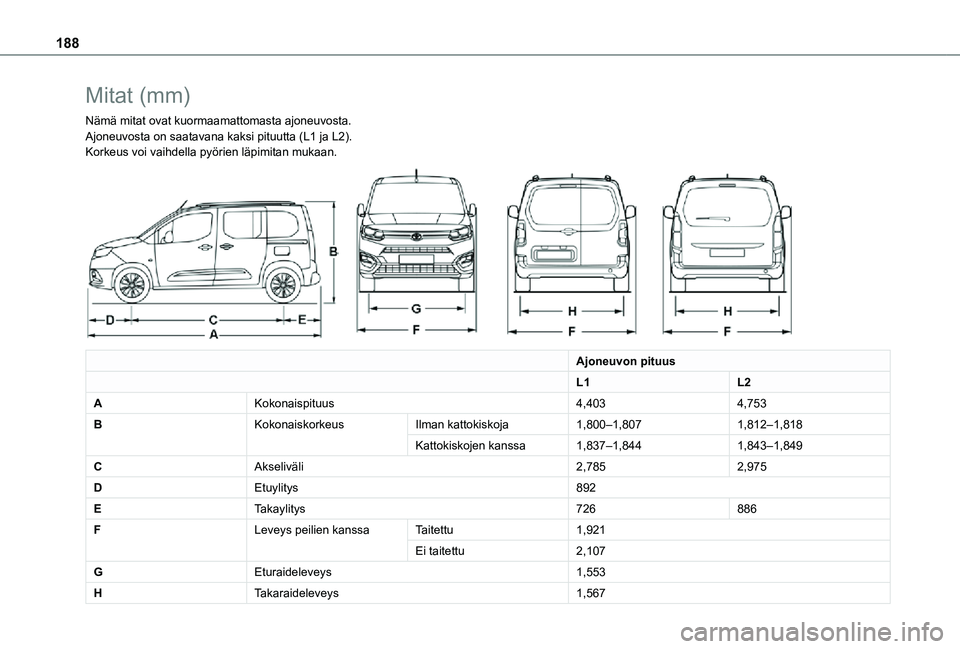 188

Mitat (mm)

Nämä mitat ovat kuormaamattomasta ajoneuvosta. Ajoneuvosta on saatavana kaksi pituutta (L1 ja L2). Korkeus voi vaihdella pyörien läpimitan mukaan.

B
D C E
A
G
F
H
F
H
F

| | | | Ajoneuvon pituus | |
|---|---|---|---|---|
| | | | L1 | L2 |
| A | Kokonaispituus | | 4,403 | 4,753 |
| B | Kokonaiskorkeus | Ilman kattokiskoja | 1,800–1,807 | 1,812–1,818 |
| | | Kattokiskojen kanssa | 1,837–1,844 | 1,843–1,849 |
| C | Akseliväli | | 2,785 | 2,975 |
| D | Etuylitys | | 892 | |
| E | Takaylitys | | 726 | 886 |
| F | Leveys peilien kanssa | Taitettu | 1,921 | |
| | | Ei taitettu | 2,107 | |
| G | Eturaideleveys | | 1,553 | |
| H | Takaraideleveys | | 1,567 | |

carmanualsonline.info