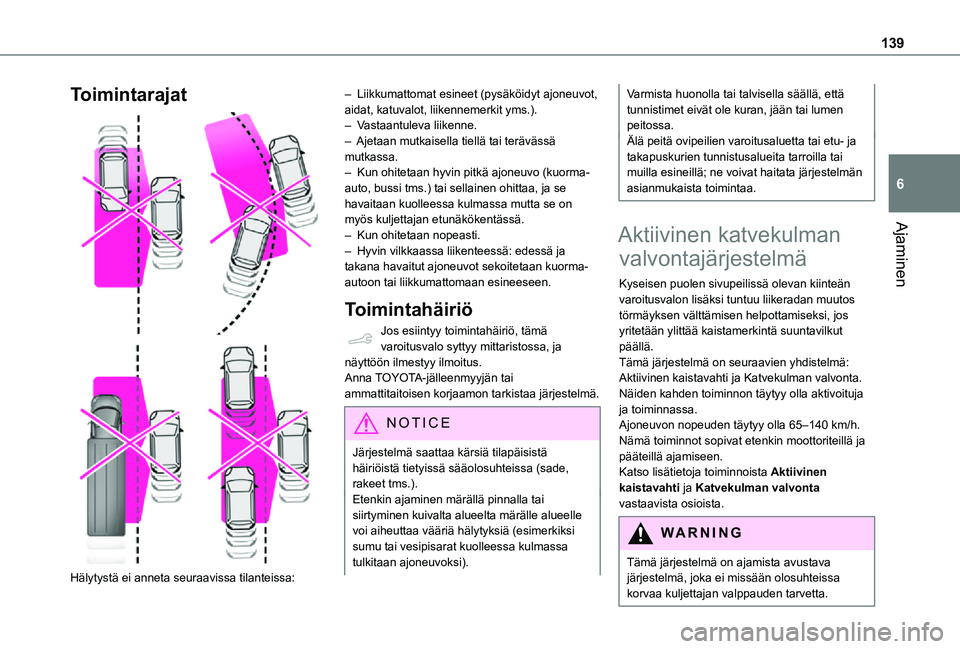 139

6

Ajaminen

Toimintarajat

Hälytystä ei anneta seuraavissa tilanteissa:

– Liikkumattomat esineet (pysäköidyt ajoneuvot, aidat, katuvalot, liikennemerkit yms.).
– Vastaantuleva liikenne.
– Ajetaan mutkaisella tiellä tai terävässä mutkassa.
– Kun ohitetaan hyvin pitkä ajoneuvo (kuorma-auto, bussi tms.) tai sellainen ohittaa, ja se havaitaan kuolleessa kulmassa mutta se on myös kuljettajan etunäkökentässä.
– Kun ohitetaan nopeasti.
– Hyvin vilkkaassa liikenteessä: edessä ja takana havaitut ajoneuvot sekoitetaan kuorma-autoon tai liikkumattomaan esineeseen.

Toimintahäiriö

Jos esiintyy toimintahäiriö, tämä varoitusvalo syttyy mittaristossa, ja näyttöön ilmestyy ilmoitus.
Anna TOYOTA-jälleenmyyjän tai ammattitaitoisen korjaamon tarkistaa järjestelmä.

NOTICE

Järjestelmä saattaa kärsiä tilapäisistä häiriöistä tietyissä sääolosuhteissa (sade, rakeet tms.).
Etenkin ajaminen märällä pinnalla tai siirtyminen kuivalta alueelta märälle alueelle voi aiheuttaa vääriä hälytyksiä (esimerkiksi sumu tai vesipisarat kuolleessa kulmassa tulkitaan ajoneuvoksi).

Varmista huonolla tai talvisella säällä, että tunnistimet eivät ole kuran, jään tai lumen peitossa.
Älä peitä ovipeilien varoitusaluetta tai etu- ja takapuskurien tunnistusalueita tarroilla tai muilla esineillä; ne voivat haitata järjestelmän asianmukaista toimintaa.

Aktiivinen katvekulman valvontajärjestelmä

Kyseisen puolen sivupeilissä olevan kiinteän varoitusvalon lisäksi tuntuu liikeradan muutos törmäyksen välttämisen helpottamiseksi, jos yritetään ylittää kaistamerkintä suuntavilkut päällä.
Tämä järjestelmä on seuraavien yhdistelmä: Aktiivinen kaistavahti ja Katvekulman valvonta. Näiden kahden toiminnon täytyy olla aktivoituja ja toiminnassa.
Ajoneuvon nopeuden täytyy olla 65–140 km/h.
Nämä toiminnot sopivat etenkin moottoriteillä ja pääteillä ajamiseen.
Katso lisätietoja toiminnoista Aktiivinen kaistavahti ja Katvekulman valvonta vastaavista osioista.

WARNING

Tämä järjestelmä on ajamista avustava järjestelmä, joka ei missään olosuhteissa korvaa kuljettajan valppauden tarvetta.

carmanualsonline.info