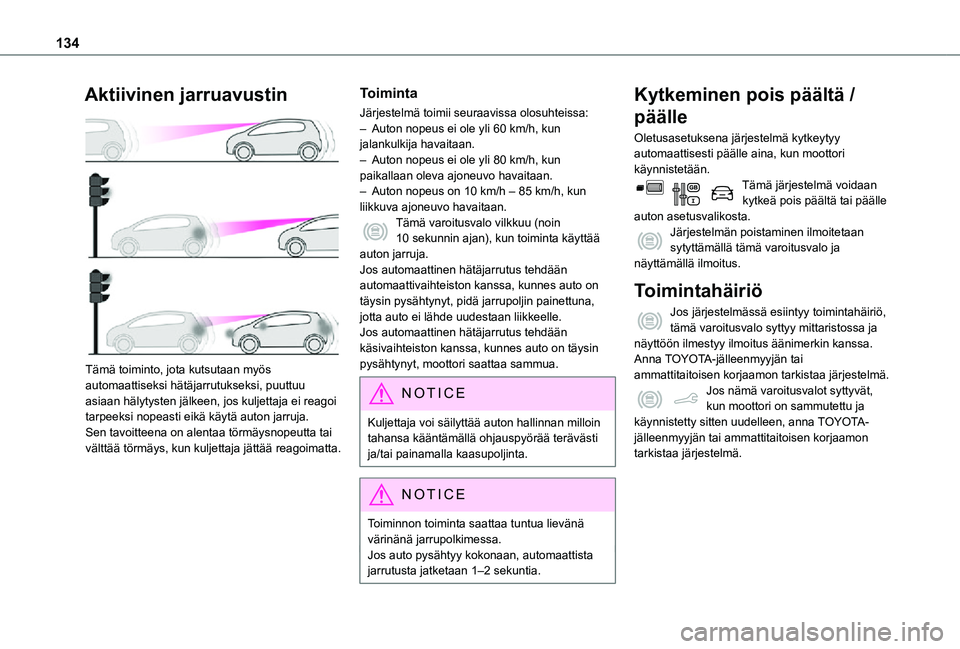 134

Aktiivinen jarruavustin

Tämä toiminto, jota kutsutaan myös automaattiseksi hätäjarrutukseksi, puuttuu asiaan hälytysten jälkeen, jos kuljettaja ei reagoi tarpeeksi nopeasti eikä käytä auton jarruja.
Sen tavoitteena on alentaa törmäysnopeutta tai välttää törmäys, kun kuljettaja jättää reagoimatta.

Toiminta

Järjestelmä toimii seuraavissa olosuhteissa:
– Auton nopeus ei ole yli 60 km/h, kun jalankulkija havaitaan.
– Auton nopeus ei ole yli 80 km/h, kun paikallaan oleva ajoneuvo havaitaan.
– Auton nopeus on 10 km/h – 85 km/h, kun liikkuva ajoneuvo havaitaan.
Tämä varoitusvalo vilkkuu (noin 10 sekunnin ajan), kun toiminta käyttää auton jarruja.
Jos automaattinen hätäjarrutus tehdään automaattivaihteiston kanssa, kunnes auto on täysin pysähtynyt, pidä jarrupoljin painettuna, jotta auto ei lähde uudestaan liikkeelle.
Jos automaattinen hätäjarrutus tehdään käsivaihteiston kanssa, kunnes auto on täysin pysähtynyt, moottori saattaa sammua.

NOTICE

Kuljettaja voi säilyttää auton hallinnan milloin tahansa kääntämällä ohjauspyörää terävästi ja/tai painamalla kaasupoljinta.

NOTICE

Toiminnon toiminta saattaa tuntua lievänä värinänä jarrupolkimessa.
Jos auto pysähtyy kokonaan, automaattista jarrutusta jatketaan 1–2 sekuntia.

Kytkeminen pois päältä / päälle

Oletusasetuksena järjestelmä kytkeytyy automaattisesti päälle aina, kun moottori käynnistetään.
Tämä järjestelmä voidaan kytkeä pois päältä tai päälle auton asetusvalikosta.
Järjestelmän poistaminen ilmoitetaan sytyttämällä tämä varoitusvalo ja näyttämällä ilmoitus.

Toimintahäiriö

Jos järjestelmässä esiintyy toimintahäiriö, tämä varoitusvalo syttyy mittaristossa ja näyttöön ilmestyy ilmoitus äänimerkin kanssa.
Anna TOYOTA-jälleenmyyjän tai ammattitaitoisen korjaamon tarkistaa järjestelmä.
Jos nämä varoitusvalot syttyvät, kun moottori on sammutettu ja käynnistetty sitten uudelleen, anna TOYOTA-jälleenmyyjän tai ammattitaitoisen korjaamon tarkistaa järjestelmä.

carmanualsonline.info