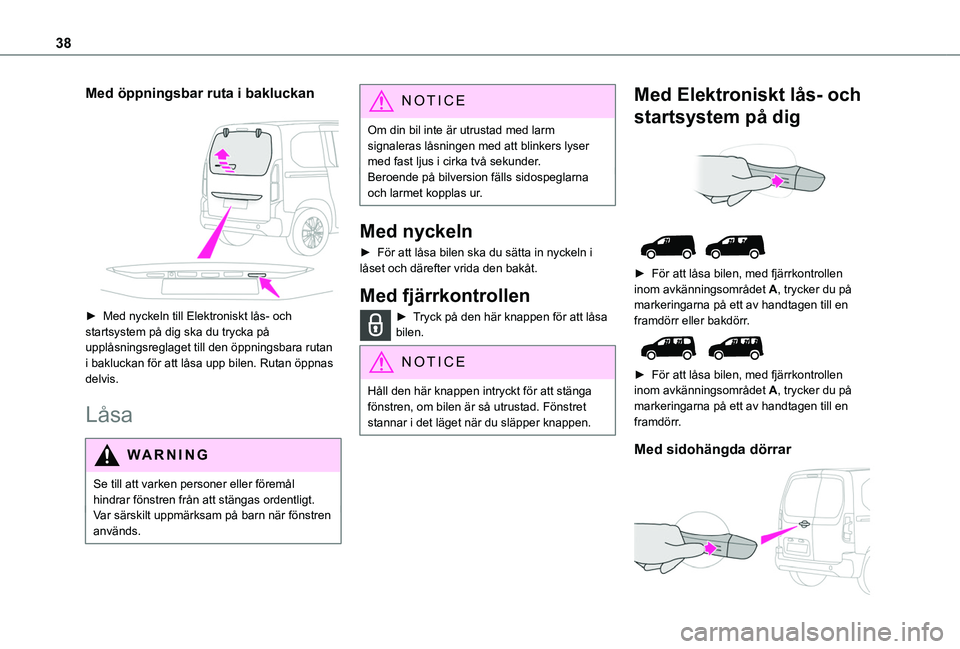 38

Med öppningsbar ruta i bakluckan

► Med nyckeln till Elektroniskt lås- och startsystem på dig ska du trycka på upplåsningsreglaget till den öppningsbara rutan i bakluckan för att låsa upp bilen. Rutan öppnas delvis.

Låsa

WARNING

Se till att varken personer eller föremål hindrar fönstren från att stängas ordentligt. Var särskilt uppmärksam på barn när fönstren används.

NOTICE

Om din bil inte är utrustad med larm signaleras låsningen med att blinkers lyser med fast ljus i cirka två sekunder. Beroende på bilversion fälls sidospeglarna och larmet kopplas ur.

Med nyckeln

► För att låsa bilen ska du sätta in nyckeln i låset och därefter vrida den bakåt.

Med fjärrkontrollen

► Tryck på den här knappen för att låsa bilen.

NOTICE

Håll den här knappen intryckt för att stänga fönstren, om bilen är så utrustad. Fönstret stannar i det läget när du släpper knappen.

Med Elektroniskt lås- och startsystem på dig

► För att låsa bilen, med fjärrkontrollen inom avkänningsområdet A, trycker du på markeringarna på ett av handtagen till en framdörr eller bakdörr.

► För att låsa bilen, med fjärrkontrollen inom avkänningsområdet A, trycker du på markeringarna på ett av handtagen till en framdörr.

Med sidohängda dörrar

carmanualsonline.info