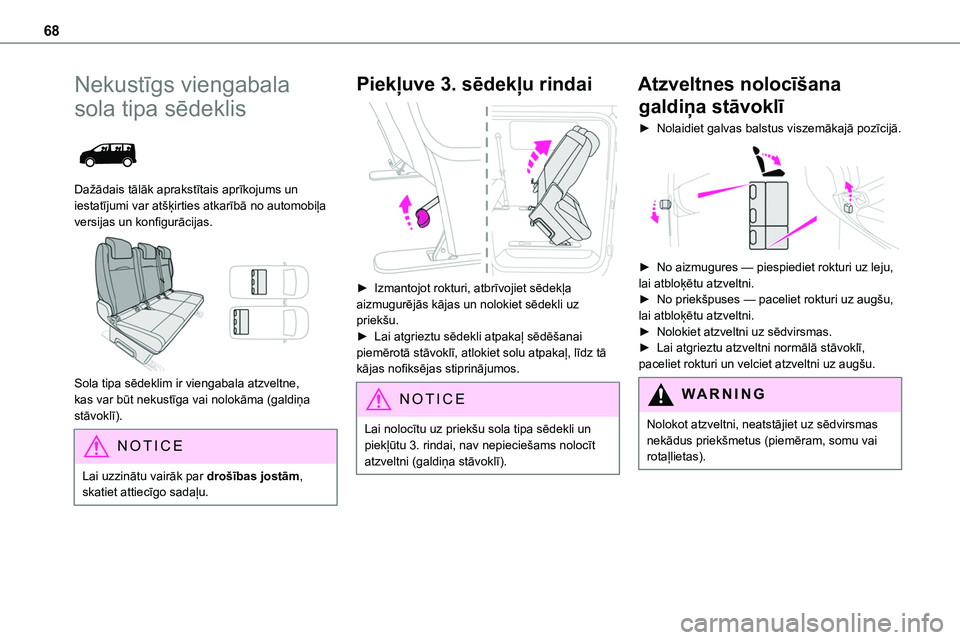 68

Nekustīgs viengabala sola tipa sēdeklis

Dažādais tālāk aprakstītais aprīkojums un iestatījumi var atšķirties atkarībā no automobiļa versijas un konfigurācijas.

Sola tipa sēdeklim ir viengabala atzveltne, kas var būt nekustīga vai nolokāma (galdiņa stāvoklī).

NOTICE

Lai uzzinātu vairāk par **drošības jostām**, skatiet attiecīgo sadaļu.

Piekļuve 3. sēdekļu rindai

► Izmantojot rokturi, atbrīvojiet sēdekļa aizmugurējās kājas un nolokiet sēdekli uz priekšu.
► Lai atgrieztu sēdekli atpakaļ sēdēšanai piemērotā stāvoklī, atlokiet solu atpakaļ, līdz tā kājas nofiksējas stiprinājumos.

NOTICE

Lai nolocītu uz priekšu sola tipa sēdekli un piekļūtu 3. rindai, nav nepieciešams nolocīt atzveltni (galdiņa stāvoklī).

Atzveltnes nolocīšana galdiņa stāvoklī

► Nolaidiet galvas balstus viszemākajā pozīcijā.

► No aizmugures — piespiediet rokturi uz leju, lai atbloķētu atzveltni.
► No priekšpuses — paceliet rokturi uz augšu, lai atbloķētu atzveltni.
► Nolokiet atzveltni uz sēdvirsmas.
► Lai atgrieztu atzveltni normālā stāvoklī, paceliet rokturi un velciet atzveltni uz augšu.

WARNING

Nolokot atzveltni, neatstājiet uz sēdvirsmas nekādus priekšmetus (piemēram, somu vai rotaļlietas).

carmanualsonline.info