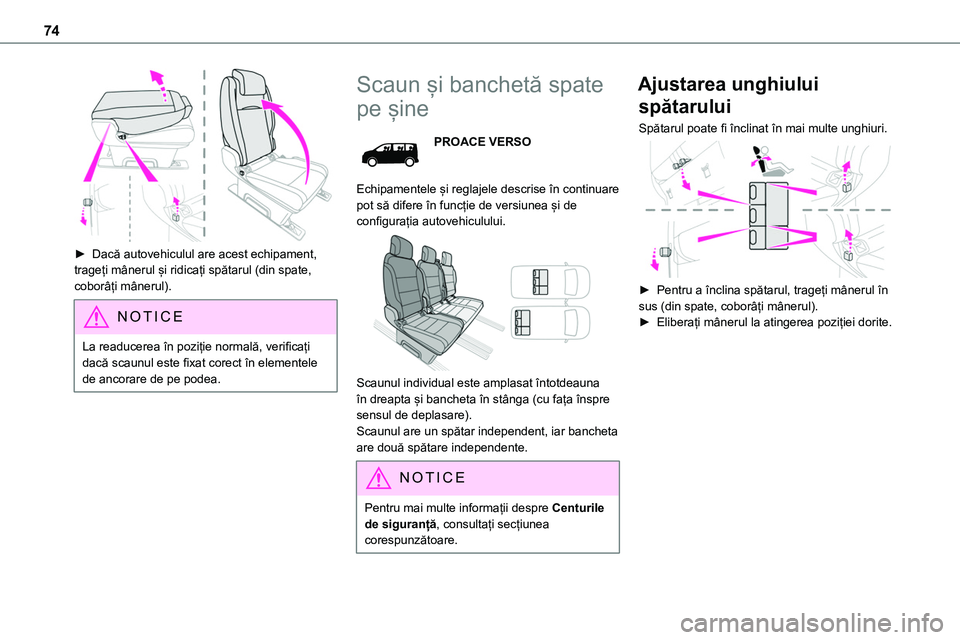 74

► Dacă autovehiculul are acest echipament, trageți mânerul și ridicați spătarul (din spate, coborâți mânerul).

NOTICE

La readucerea în poziție normală, verificați dacă scaunul este fixat corect în elementele de ancorare de pe podea.

Scaun și banchetă spate pe șine

PROACE VERSO

Echipamentele și reglajele descrise în continuare pot să difere în funcție de versiunea și de configurația autovehiculului.

Scaunul individual este amplasat întotdeauna în dreapta și bancheta în stânga (cu fața înspre sensul de deplasare).
Scaunul are un spătar independent, iar bancheta are două spătare independente.

NOTICE

Pentru mai multe informații despre Centurile de siguranță, consultați secțiunea corespunzătoare.

Ajustarea unghiului spătarului

Spătarul poate fi înclinat în mai multe unghiuri.

► Pentru a înclina spătarul, trageți mânerul în sus (din spate, coborâți mânerul).
► Eliberați mânerul la atingerea poziției dorite.

carmanualsonline.info