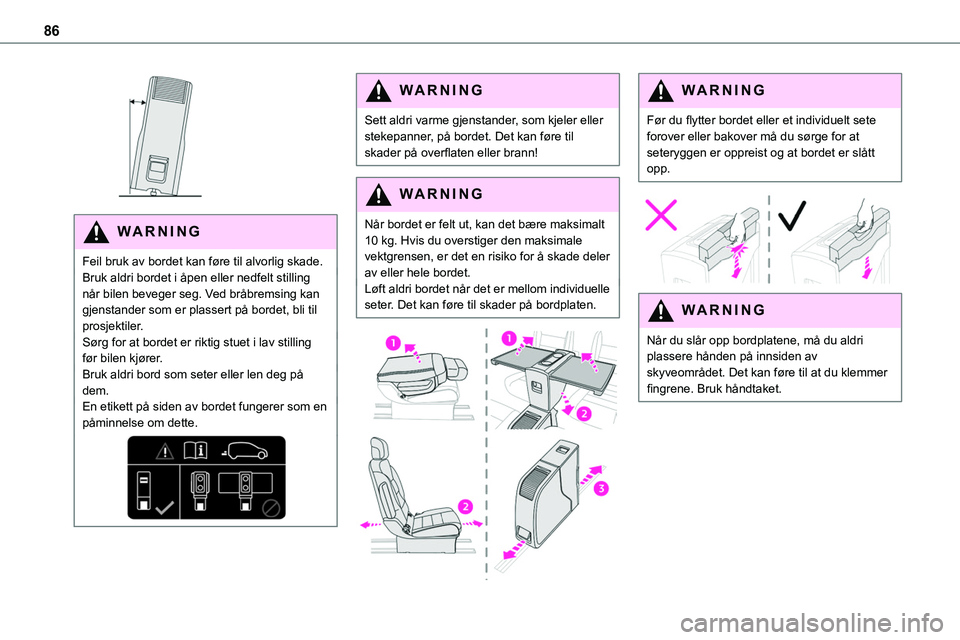 86

WARNING

Feil bruk av bordet kan føre til alvorlig skade. Bruk aldri bordet i åpen eller nedfelt stilling når bilen beveger seg. Ved bråbremsing kan gjenstander som er plassert på bordet, bli til prosjektiler.
Sørg for at bordet er riktig stuet i lav stilling før bilen kjører.
Bruk aldri bord som seter eller len deg på dem.
En etikett på siden av bordet fungerer som en påminnelse om dette.

WARNING

Sett aldri varme gjenstander, som kjeler eller stekepanner, på bordet. Det kan føre til skader på overflaten eller brann!

WARNING

Når bordet er felt ut, kan det bære maksimalt 10 kg. Hvis du overstiger den maksimale vektgrensen, er det en risiko for å skade deler av eller hele bordet.
Løft aldri bordet når det er mellom individuelle seter. Det kan føre til skader på bordplaten.

1

1

2

2

3

WARNING

Før du flytter bordet eller et individuelt sete forover eller bakover må du sørge for at seteryggen er oppreist og at bordet er slått opp.

WARNING

Når du slår opp bordplatene, må du aldri plassere hånden på innsiden av skyveområdet. Det kan føre til at du klemmer fingrene. Bruk håndtaket.

carmanualsonline.info