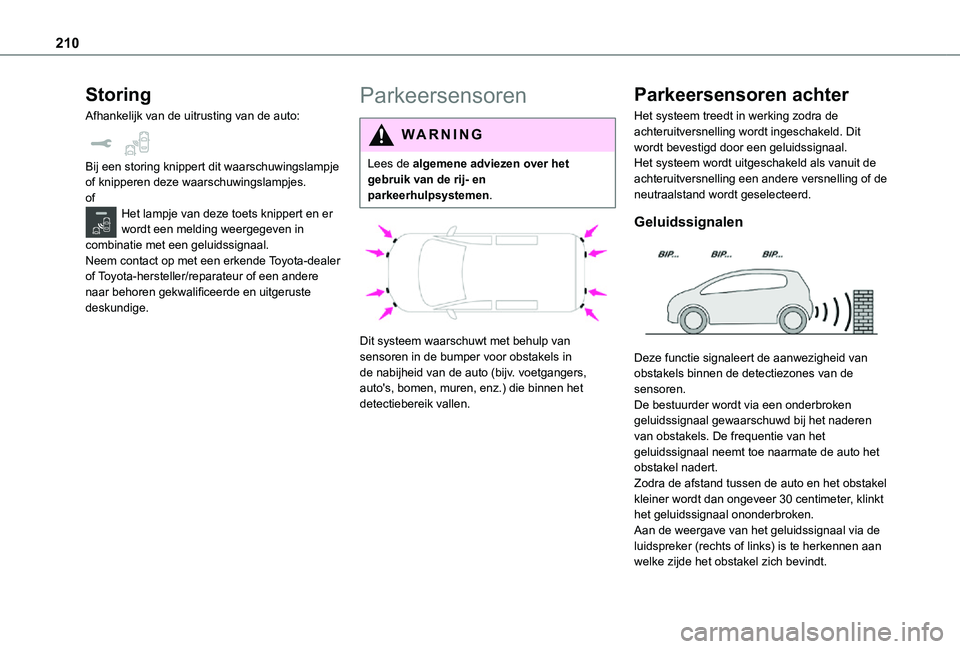 210

Storing

Afhankelijk van de uitrusting van de auto:

Bij een storing knippert dit waarschuwingslampje of knipperen deze waarschuwingslampjes.
of
Het lampje van deze toets knippert en er wordt een melding weergegeven in combinatie met een geluidssignaal.
Neem contact op met een erkende Toyota-dealer of Toyota-hersteller/reparateur of een andere naar behoren gekwalificeerde en uitgeruste deskundige.

Parkeersensoren

WARNING

Lees de algemene adviezen over het gebruik van de rij- en parkeerhulpsystemen.

Dit systeem waarschuwt met behulp van sensoren in de bumper voor obstakels in de nabijheid van de auto (bijv. voetgangers, auto's, bomen, muren, enz.) die binnen het detectiebereik vallen.

Parkeersensoren achter

Het systeem treedt in werking zodra de achteruitversnelling wordt ingeschakeld. Dit wordt bevestigd door een geluidssignaal.
Het systeem wordt uitgeschakeld als vanuit de achteruitversnelling een andere versnelling of de neutraalstand wordt geselecteerd.

Geluidssignalen

BIP... BIP... BIP...

Deze functie signaleert de aanwezigheid van obstakels binnen de detectiezones van de sensoren.
De bestuurder wordt via een onderbroken geluidssignaal gewaarschuwd bij het naderen van obstakels. De frequentie van het geluidssignaal neemt toe naarmate de auto het obstakel nadert.
Zodra de afstand tussen de auto en het obstakel kleiner wordt dan ongeveer 30 centimeter, klinkt het geluidssignaal ononderbroken.
Aan de weergave van het geluidssignaal via de luidspreker (rechts of links) is te herkennen aan welke zijde het obstakel zich bevindt.

carmanualsonline.info