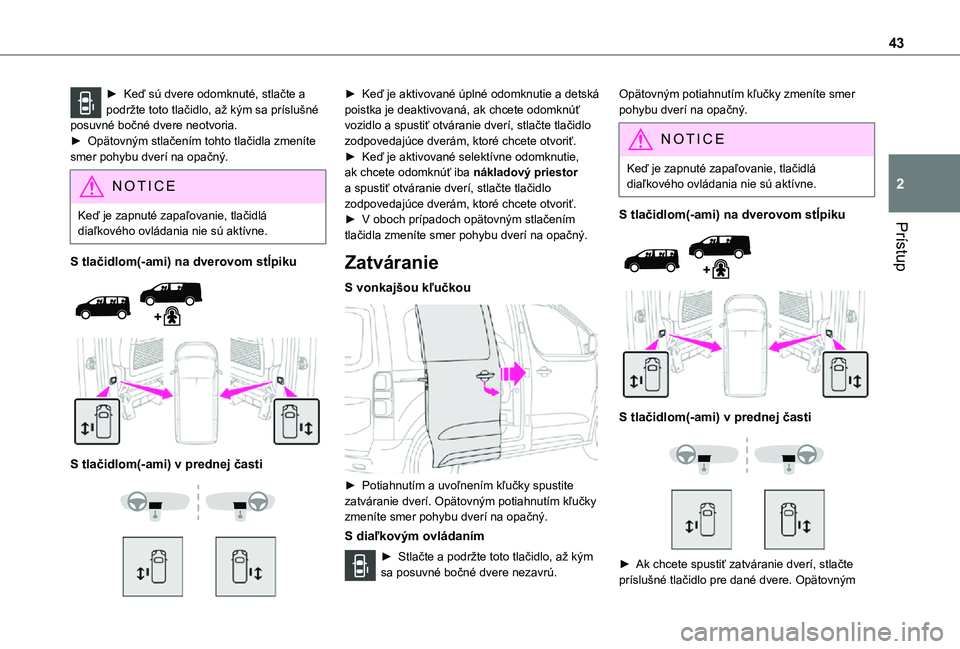 43

2

Prístup

► Keď sú dvere odomknuté, stlačte a podržte toto tlačidlo, až kým sa príslušné posuvné bočné dvere neotvoria.
► Opätovným stlačením tohto tlačidla zmeníte smer pohybu dverí na opačný.

NOTICE

Keď je zapnuté zapaľovanie, tlačidlá diaľkového ovládania nie sú aktívne.

S tlačidlom(-ami) na dverovom stĺpiku

S tlačidlom(-ami) v prednej časti

► Keď je aktivované úplné odomknutie a detská poistka je deaktivovaná, ak chcete odomknúť vozidlo a spustiť otváranie dverí, stlačte tlačidlo zodpovedajúce dverám, ktoré chcete otvoriť.
► Keď je aktivované selektívne odomknutie, ak chcete odomknúť iba nákladový priestor a spustiť otváranie dverí, stlačte tlačidlo zodpovedajúce dverám, ktoré chcete otvoriť.
► V oboch prípadoch opätovným stlačením tlačidla zmeníte smer pohybu dverí na opačný.

Zatváranie

S vonkajšou kľučkou

► Potiahnutím a uvoľnením kľučky spustite zatváranie dverí. Opätovným potiahnutím kľučky zmeníte smer pohybu dverí na opačný.

S diaľkovým ovládaním

► Stlačte a podržte toto tlačidlo, až kým sa posuvné bočné dvere nezavrú.

Opätovným potiahnutím kľučky zmeníte smer pohybu dverí na opačný.

NOTICE

Keď je zapnuté zapaľovanie, tlačidlá diaľkového ovládania nie sú aktívne.

S tlačidlom(-ami) na dverovom stĺpiku

S tlačidlom(-ami) v prednej časti

► Ak chcete spustiť zatváranie dverí, stlačte príslušné tlačidlo pre dané dvere. Opätovným

carmanualsonline.info