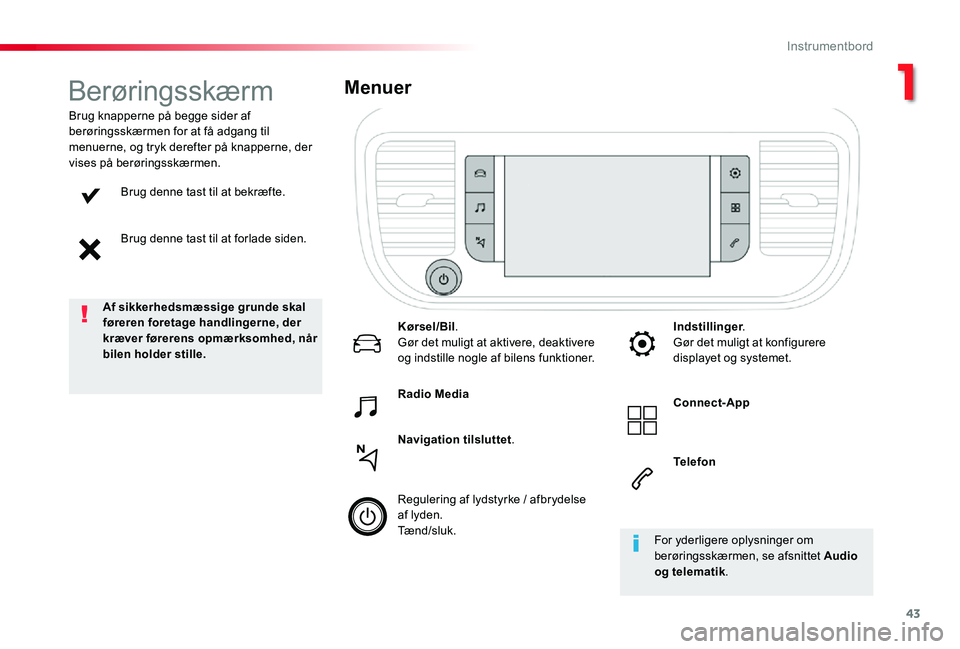 Instrumentbord

1

Berøringsskærm

Brug knapperne på begge sider af berøringsskærmen for at få adgang til menuerne, og tryk derefter på knapperne, der vises på berøringsskærmen.

Brug denne tast til at bekræfte.

Brug denne tast til at forlade siden.

Af sikkerhedsmæssige grunde skal føreren foretage handlingerne, der kræver førerens opmærksomhed, når bilen holder stille.

Menuer

Kørsel/Bil.
Gør det muligt at aktivere, deaktivere og indstille nogle af bilens funktioner.

Radio Media

Navigation tilsluttet.

Regulering af lydstyrke / afbrydelse af lyden.
Tænd/sluk.

Indstillinger.
Gør det muligt at konfigurere displayet og systemet.

Connect-App

Telefon

For yderligere oplysninger om berøringsskærmen, se afsnittet Audio og telematik.

43

carmanualsonline.info