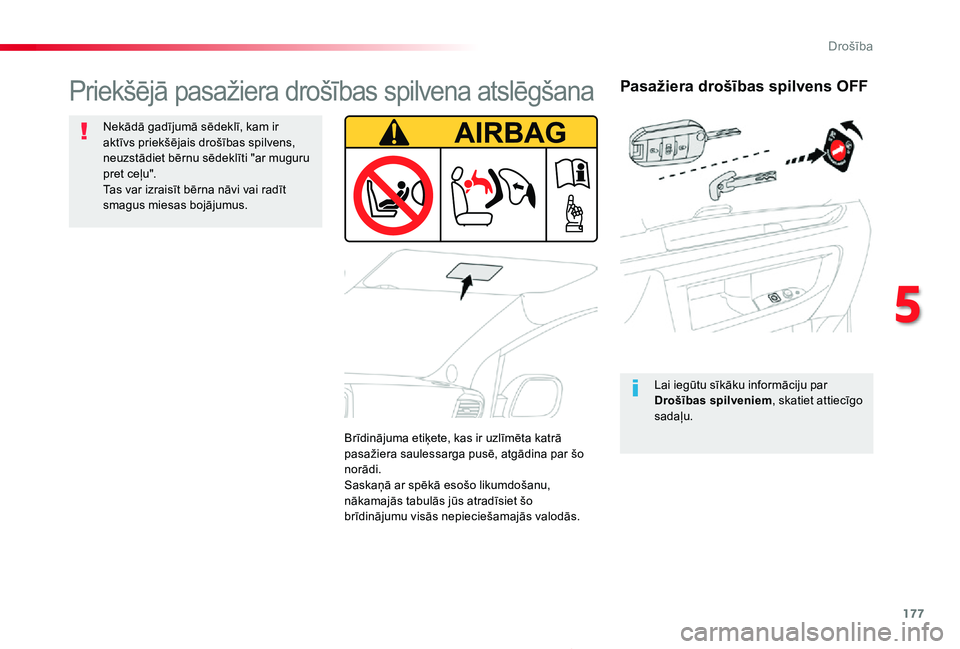 Drošība

Priekšējā pasažiera drošības spilvena atslēgšana

Nekādā gadījumā sēdeklī, kam ir aktīvs priekšējais drošības spilvens, neuzstādiet bērnu sēdeklīti "ar muguru pret ceļu".
Tas var izraisīt bērna nāvi vai radīt smagus miesas bojājumus.

AIRBAG

Brīdinājuma etiķete, kas ir uzlīmēta katrā pasažiera saulessarga pusē, atgādina par šo norādi.
Saskaņā ar spēkā esošo likumdošanu, nākamajās tabulās jūs atradīsiet šo brīdinājumu visās nepieciešamajās valodās.

Pasažiera drošības spilvens OFF

Lai iegūtu sīkāku informāciju par Drošības spilveniem, skatiet attiecīgo sadaļu.

5

177

carmanualsonline.info