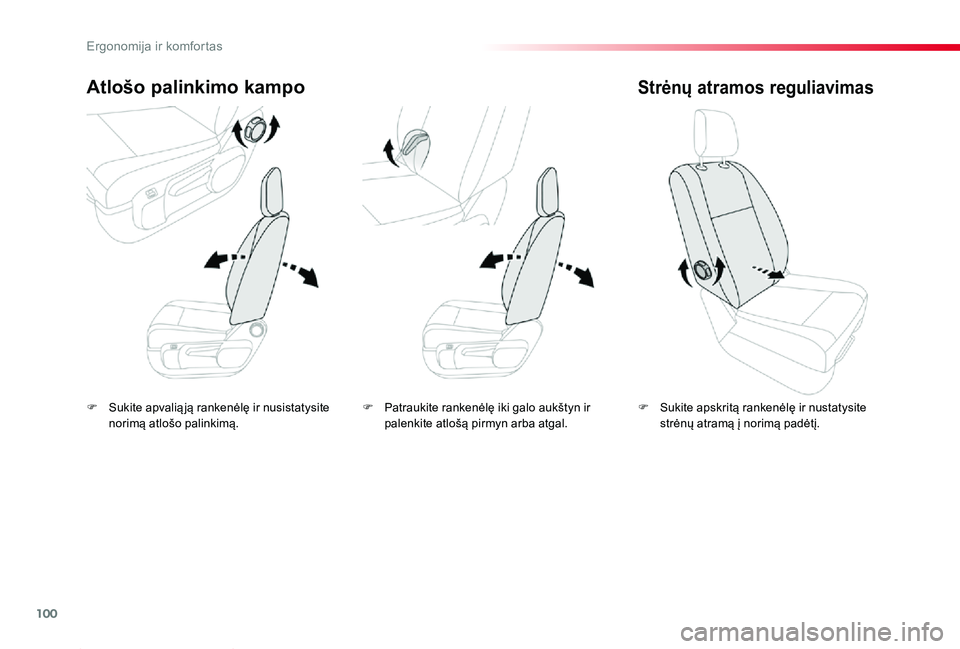 Ergonomija ir komfortas

Atlošo palinkimo kampo

F Sukite apvaliąją rankenėlę ir nusistatysite norimą atlošo palinkimą.

F Patraukite rankenėlę iki galo aukštyn ir palenkite atlošą pirmyn arba atgal.

Strėnų atramos reguliavimas

F Sukite apskritą rankenėlę ir nustatysite strėnų atramą į norimą padėtį.

100

carmanualsonline.info