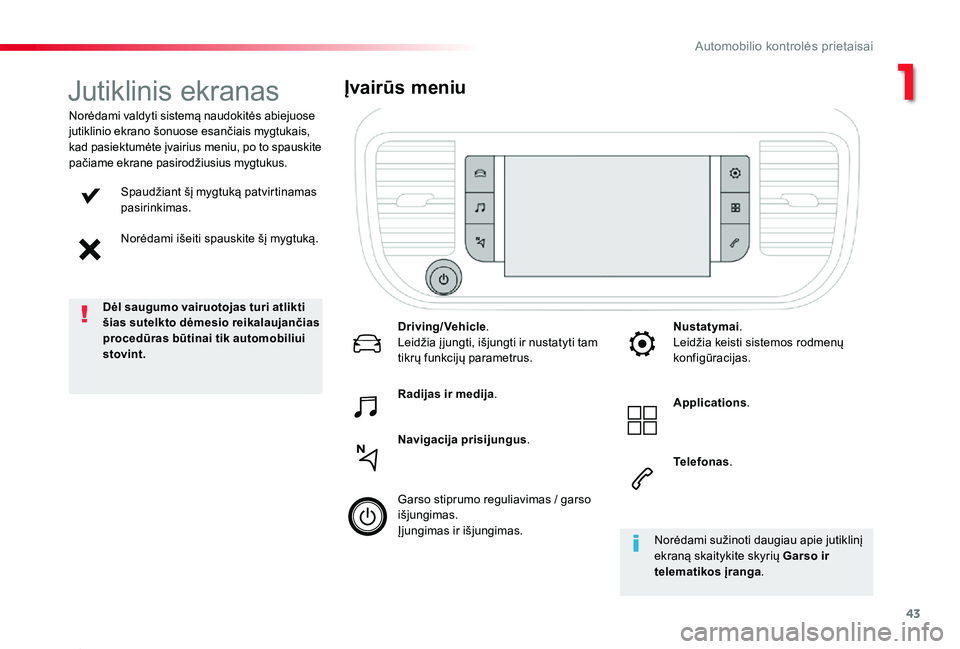 Automobilio kontrolės prietaisai

1

Jutiklinis ekranas

Norėdami valdyti sistemą naudokitės abiejuose jutiklinio ekrano šonuose esančiais mygtukais, kad pasiektumėte įvairius meniu, po to spauskite pačiame ekrane pasirodžiusius mygtukus.

Spaudžiant šį mygtuką patvirtinamas pasirinkimas.

Norėdami išeiti spauskite šį mygtuką.

Dėl saugumo vairuotojas turi atlikti šias sutelkto dėmesio reikalaujančias procedūras būtinai tik automobiliui stovint.

Įvairūs meniu

Driving/Vehicle.
Leidžia įjungti, išjungti ir nustatyti tam tikrų funkcijų parametrus.

Radijas ir medija.

Navigacija prisijungus.

Garso stiprumo reguliavimas / garso išjungimas.
Įjungimas ir išjungimas.

Nustatymai.
Leidžia keisti sistemos rodmenų konfigūracijas.

Applications.

Telefonas.

Norėdami sužinoti daugiau apie jutiklinį ekraną skaitykite skyrių Garso ir telematikos įranga.

43

carmanualsonline.info