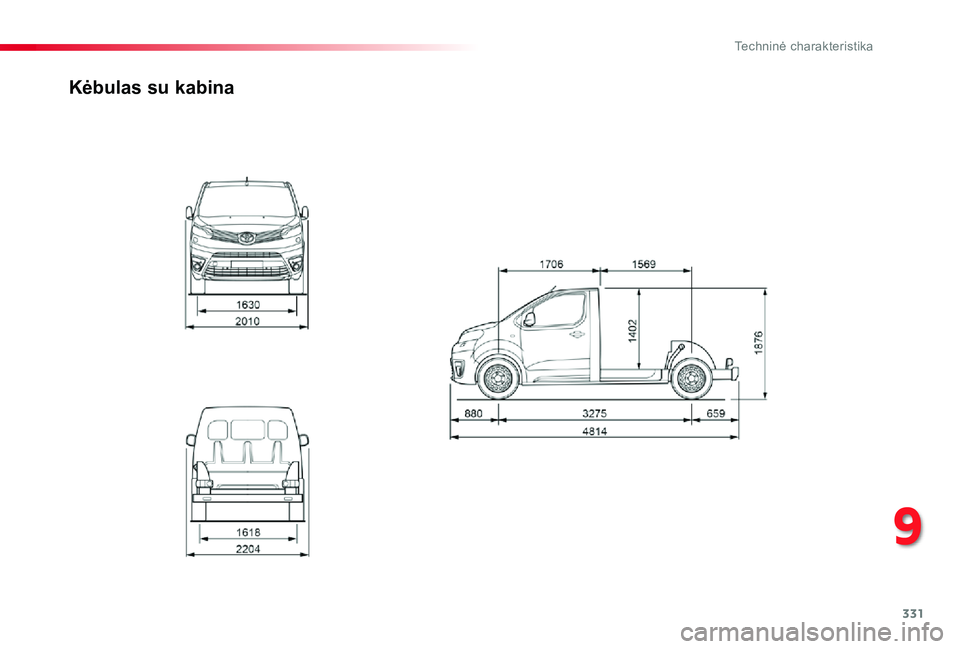 Techninė charakteristika

Kėbulas su kabina

1630
2010

1618
2204

1706
1569
1402
1876
880
3275
659
4814

9

331

carmanualsonline.info