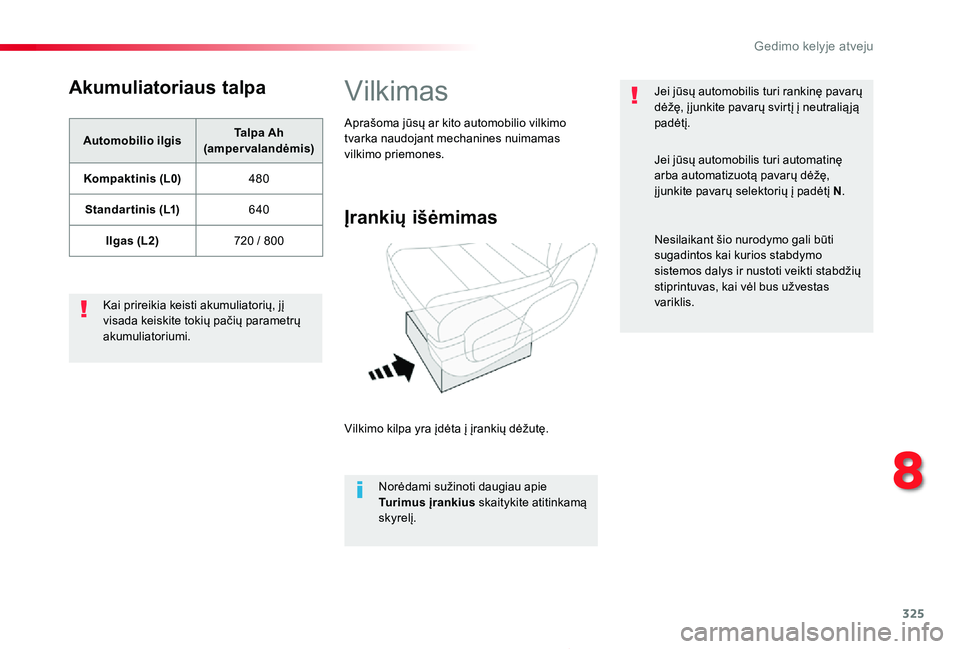 Gedimo kelyje atveju

Akumuliatoriaus talpa

| Automobilio ilgis | Talpa Ah (ampervalandėmis) |
|---|---|
| Kompaktinis (L0) | 480 |
| Standartinis (L1) | 640 |
| Ilgas (L2) | 720 / 800 |

Kai prireikia keisti akumuliatorių, jį visada keiskite tokių pačių parametrų akumuliatoriumi.

Vilkimas

Aprašoma jūsų ar kito automobilio vilkimo tvarka naudojant mechanines nuimamas vilkimo priemones.

Įrankių išėmimas

Vilkimo kilpa yra įdėta į įrankių dėžutę.

Norėdami sužinoti daugiau apie Turimus įrankius skaitykite atitinkamą skyrelį.

Jei jūsų automobilis turi rankinę pavarų dėžę, įjunkite pavarų svirtį į neutraliąją padėtį.

Jei jūsų automobilis turi automatinę arba automatizuotą pavarų dėžę, įjunkite pavarų selektorių į padėtį N.

Nesilaikant šio nurodymo gali būti sugadintos kai kurios stabdymo sistemos dalys ir nustoti veikti stabdžių stiprintuvas, kai vėl bus užvestas variklis.

8

325

carmanualsonline.info