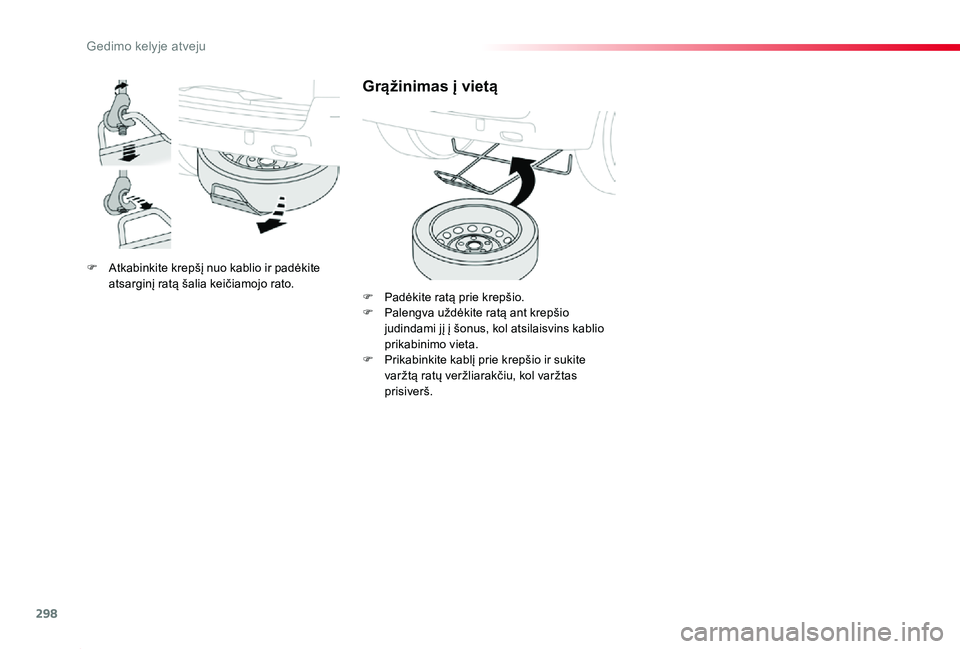 Gedimo kelyje atveju

F Atkabinkite krepšį nuo kablio ir padėkite atsarginį ratą šalia keičiamojo rato.

Grąžinimas į vietą

F Padėkite ratą prie krepšio.
F Palengva uždėkite ratą ant krepšio judindami jį į šonus, kol atsilaisvins kablio prikabinimo vieta.
F Prikabinkite kablį prie krepšio ir sukite varžtą ratų veržliarakčiu, kol varžtas prisiverš.

298

carmanualsonline.info