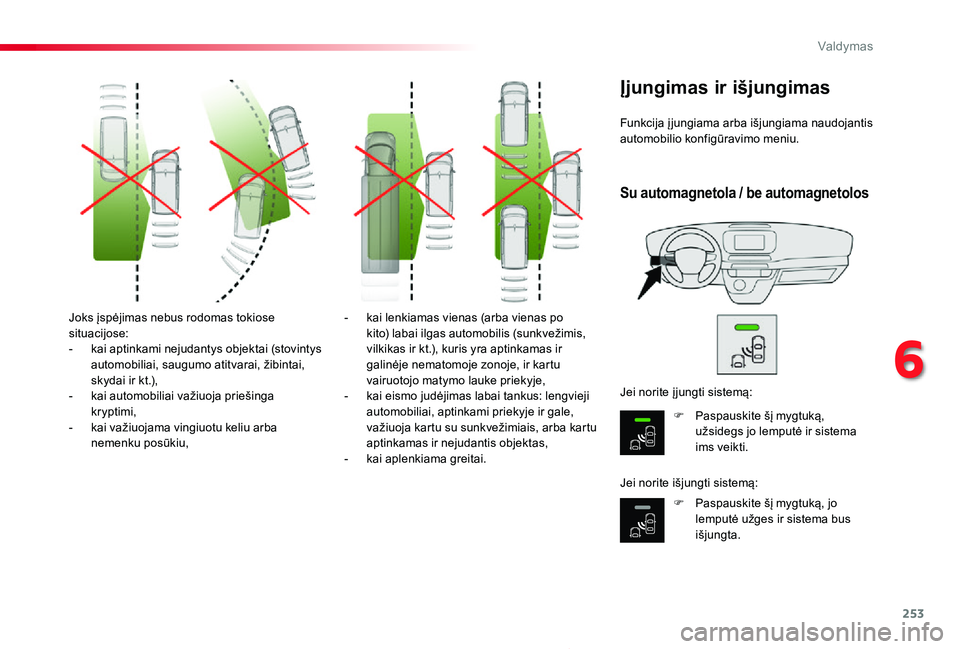 Valdymas

Joks įspėjimas nebus rodomas tokiose situacijose:
- kai aptinkami nejudantys objektai (stovintys automobiliai, saugumo atitvarai, žibintai, skydai ir kt.),
- kai automobiliai važiuoja priešinga kryptimi,
- kai važiuojama vingiuotu keliu arba nemenku posūkiu,

- kai lenkiamas vienas (arba vienas po kito) labai ilgas automobilis (sunkvežimis, vilkikas ir kt.), kuris yra aptinkamas ir galinėje nematomoje zonoje, ir kartu vairuotojo matymo lauke priekyje,
- kai eismo judėjimas labai tankus: lengvieji automobiliai, aptinkami priekyje ir gale, važiuoja kartu su sunkvežimiais, arba kartu aptinkamas ir nejudantis objektas,
- kai aplenkiama greitai.

Įjungimas ir išjungimas

Funkcija įjungiama arba išjungiama naudojantis automobilio konfigūravimo meniu.

Su automagnetola / be automagnetolos

Jei norite įjungti sistemą:

Paspauskite šį mygtuką, užsidegs jo lemputė ir sistema ims veikti.

Jei norite išjungti sistemą:

Paspauskite šį mygtuką, jo lemputė užges ir sistema bus išjungta.

6

253

carmanualsonline.info