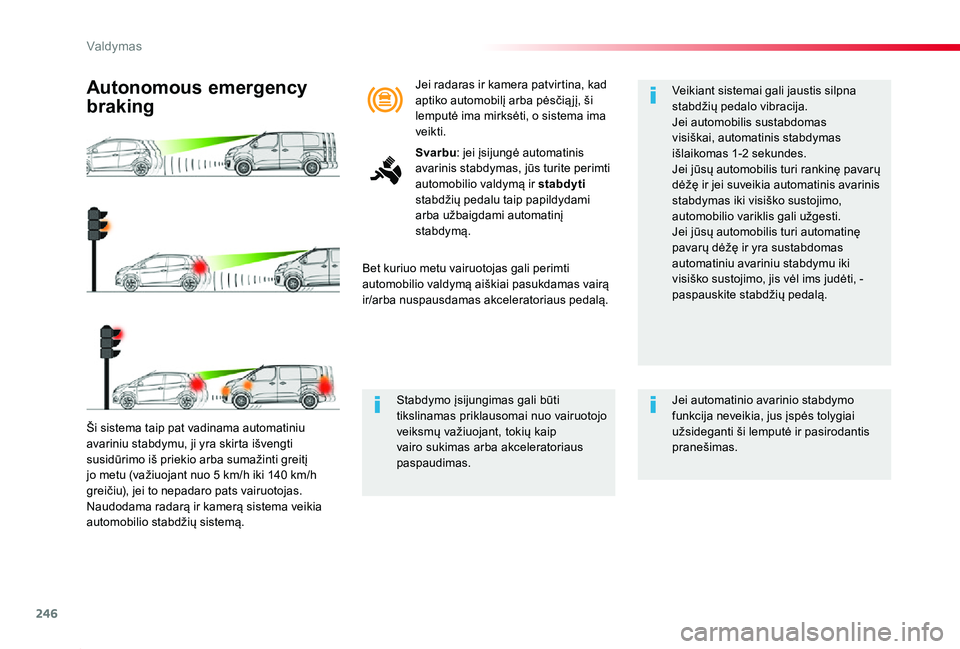 Valdymas

Autonomous emergency braking

Ši sistema taip pat vadinama automatiniu avariniu stabdymu, ji yra skirta išvengti susidūrimo iš priekio arba sumažinti greitį jo metu (važiuojant nuo 5 km/h iki 140 km/h greičiu), jei to nepadaro pats vairuotojas. Naudodama radarą ir kamerą sistema veikia automobilio stabdžių sistemą.

Jei radaras ir kamera patvirtina, kad aptiko automobilį arba pėsčiąjį, ši lemputė ima mirksėti, o sistema ima veikti.

Svarbu: jei įsijungė automatinis avarinis stabdymas, jūs turite perimti automobilio valdymą ir stabdyti stabdžių pedalu taip papildydami arba užbaigdami automatinį stabdymą.

Bet kuriuo metu vairuotojas gali perimti automobilio valdymą aiškiai pasukdamas vairą ir/arba nuspausdamas akceleratoriaus pedalą.

Stabdymo įsijungimas gali būti tikslinamas priklausomai nuo vairuotojo veiksmų važiuojant, tokių kaip vairo sukimas arba akceleratoriaus paspaudimas.

Veikiant sistemai gali jaustis silpna stabdžių pedalo vibracija.
Jei automobilis sustabdomas visiškai, automatinis stabdymas išlaikomas 1-2 sekundes.
Jei jūsų automobilis turi rankinę pavarų dėžę ir jei suveikia automatinis avarinis stabdymas iki visiško sustojimo, automobilio variklis gali užgesti.
Jei jūsų automobilis turi automatinę pavarų dėžę ir yra sustabdomas automatiniu avariniu stabdymu iki visiško sustojimo, jis vėl ims judėti, - paspauskite stabdžių pedalą.

Jei automatinio avarinio stabdymo funkcija neveikia, jus įspės tolygiai užsideganti ši lemputė ir pasirodantis pranešimas.

246

carmanualsonline.info