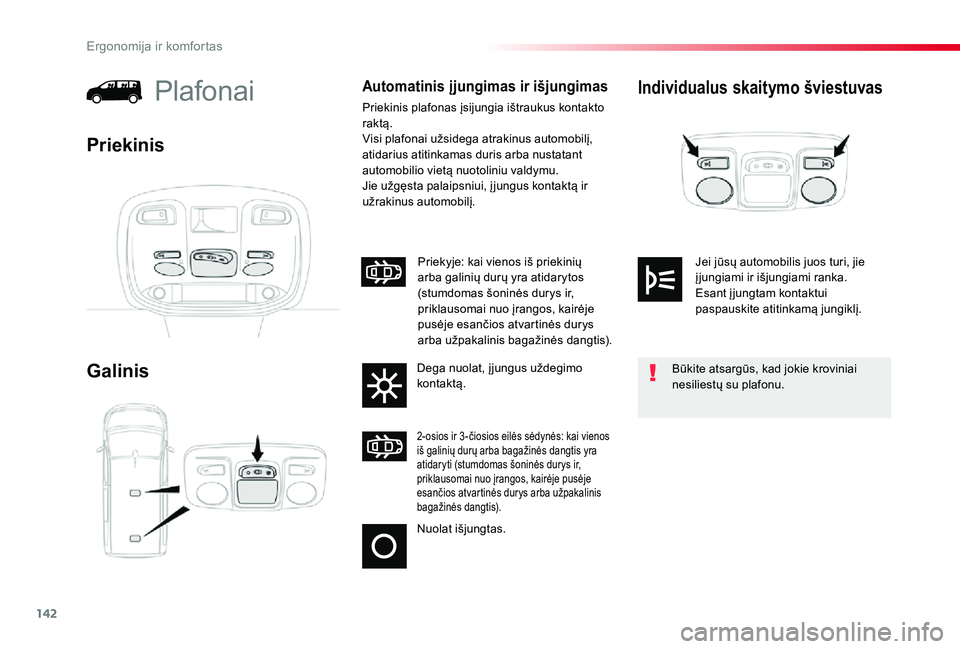 Ergonomija ir komfortas

Plafonai

Priekinis

Galinis

Automatinis įjungimas ir išjungimas

Priekinis plafonas įsijungia ištraukus kontakto raktą.
Visi plafonai užsidega atrakinus automobilį, atidarius atitinkamas duris arba nustatant automobilio vietą nuotoliniu valdymu.
Jie užgęsta palaipsniui, įjungus kontaktą ir užrakinus automobilį.

Priekyje: kai vienos iš priekinių arba galinių durų yra atidarytos (stumdomas šoninės durys ir, priklausomai nuo įrangos, kairėje pusėje esančios atvartinės durys arba užpakalinis bagažinės dangtis).

Dega nuolat, įjungus uždegimo kontaktą.

2-osios ir 3-čiosios eilės sėdynės: kai vienos iš galinių durų arba bagažinės dangtis yra atidaryti (stumdomas šoninės durys ir, priklausomai nuo įrangos, kairėje pusėje esančios atvartinės durys arba užpakalinis bagažinės dangtis).

Nuolat išjungtas.

Individualus skaitymo šviestuvas

Jei jūsų automobilis juos turi, jie įjungiami ir išjungiami ranka.
Esant įjungtam kontaktui paspauskite atitinkamą jungiklį.

Būkite atsargūs, kad jokie kroviniai nesiliestų su plafonu.

142

carmanualsonline.info