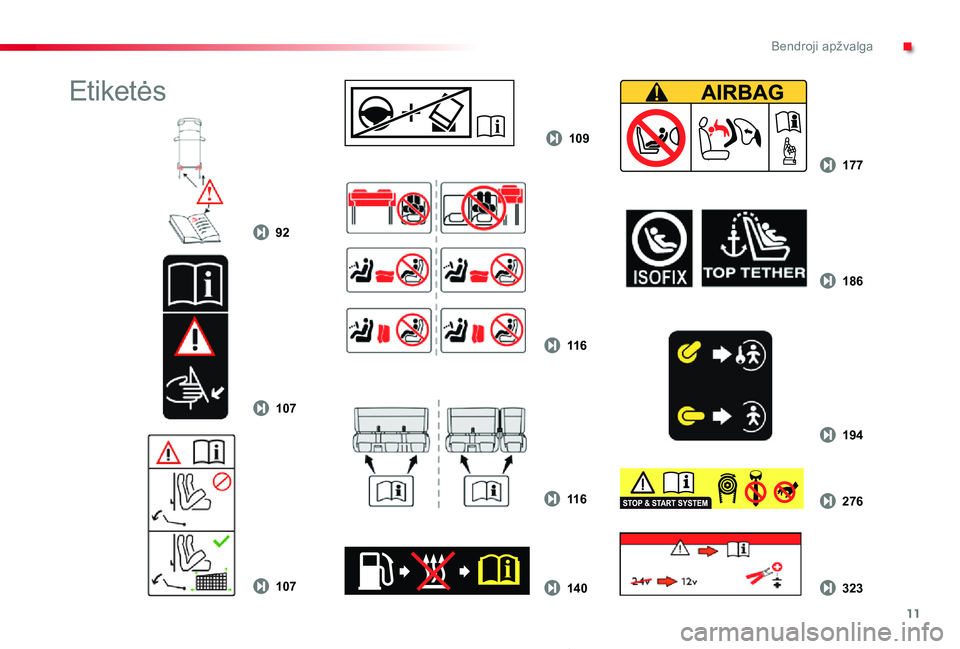 Bendroji apžvalga

Etiketės

92

107

107

109

116

116

140

AIRBAG

177

ISOFIX

TOP TETHER

186

194

STOP & START SYSTEM

276

24v

12v

323

11

carmanualsonline.info