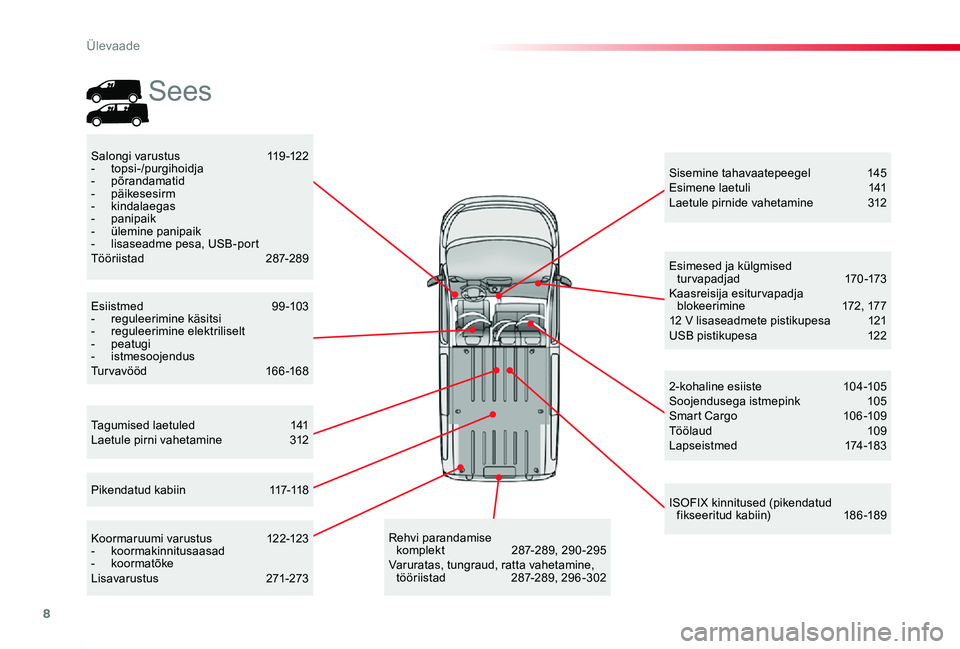 Ülevaade

Sees

Salongi varustus 119-122
- topsi-/purgihoidja
- põrandamatid
- päikesesirm
- kindalaegas
- panipaik
- ülemine panipaik
- lisaseadme pesa, USB-port
Tööriistad 287-289

Esiistmed 99-103
- reguleerimine käsitsi
- reguleerimine elektriliselt
- peatugi
- istmesoojendus
Turvavööd 166-168

Tagumised laetuled 141
Laetule pirni vahetamine 312

Pikendatud kabiin 117-118

Koormaruumi varustus 122-123
- koormakinnitusaasad
- koormatõke
Lisavarustus 271-273

Rehvi parandamise komplekt 287-289, 290-295
Varuratas, tungraud, ratta vahetamine, tööriistad 287-289, 296-302

Sisemine tahavaatepeegel 145
Esimene laetuli 141
Laetule pirnide vahetamine 312

Esimesed ja külgmised turvapadjad 170-173
Kaasreisija esiturvapadja blokeerimine 172, 177
12 V lisaseadmete pistikupesa 121
USB pistikupesa 122

2-kohaline esiiste 104-105
Soojendusega istmepink 105
Smart Cargo 106-109
Töölaud 109
Lapseistmed 174-183

ISOFIX kinnitused (pikendatud fikseeritud kabiin) 186-189

8

carmanualsonline.info