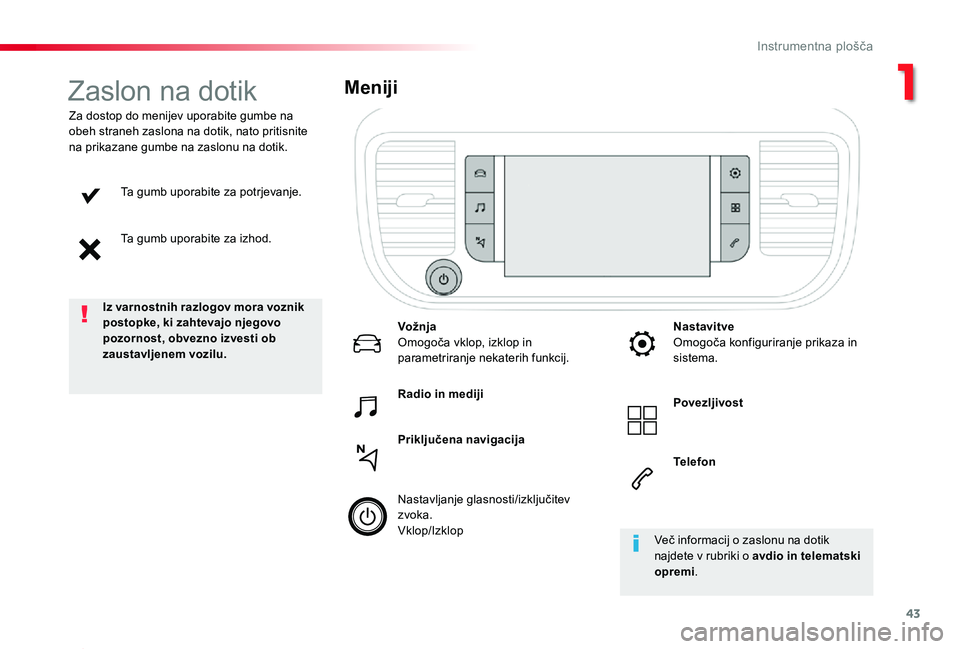 Instrumentna plošča

1

Zaslon na dotik

Za dostop do menijev uporabite gumbe na obeh straneh zaslona na dotik, nato pritisnite na prikazane gumbe na zaslonu na dotik.

Ta gumb uporabite za potrjevanje.

Ta gumb uporabite za izhod.

Iz varnostnih razlogov mora voznik postopke, ki zahtevajo njegovo pozornost, obvezno izvesti ob zaustavljenem vozilu.

Meniji

Vožnja
Omogoča vklop, izklop in parametriranje nekaterih funkcij.

Radio in mediji

Priključena navigacija

Nastavljanje glasnosti/izključitev zvoka.
Vklop/Izklop

Nastavitve
Omogoča konfiguriranje prikaza in sistema.

Povezljivost

Telefon

Več informacij o zaslonu na dotik najdete v rubriki o avdio in telematski opremi.

43

carmanualsonline.info