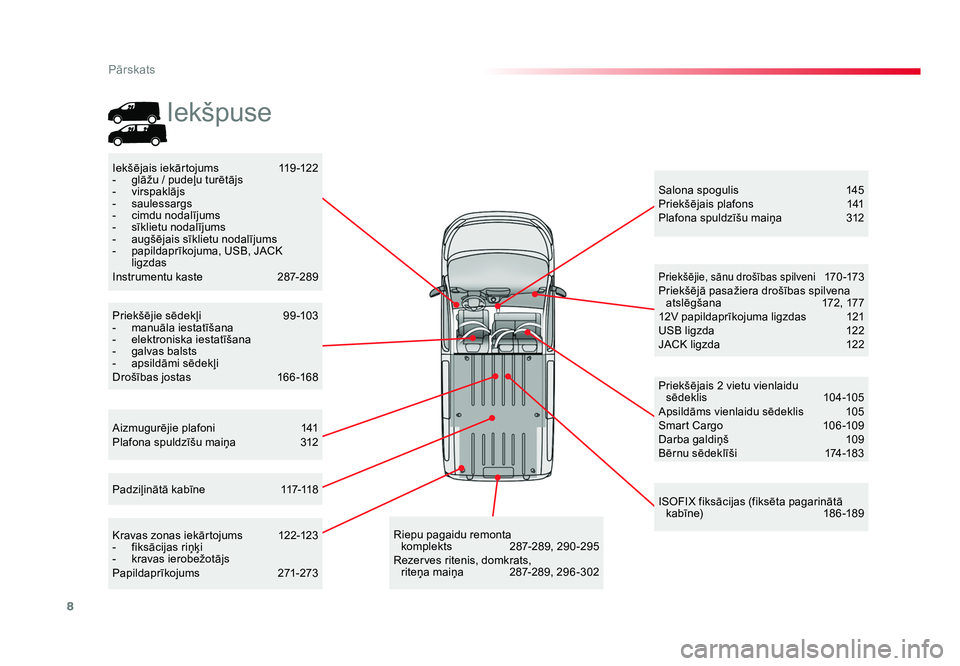 Pārskats

Iekšpuse

Iekšējais iekārtojums 119-122
- glāžu / pudeļu turētājs
- virspaklājs
- saulessargs
- cimdu nodalījums
- sīklietu nodalījums
- augšējais sīklietu nodalījums
- papildaprīkojuma, USB, JACK ligzdas
Instrumentu kaste 287-289

Priekšējie sēdekļi 99-103
- manuāla iestatīšana
- elektroniska iestatīšana
- galvas balsts
- apsildāmi sēdekļi
Drošības jostas 166-168

Aizmugurējie plafoni 141
Plafona spuldzīšu maiņa 312

Padziļinātā kabīne 117-118

Kravas zonas iekārtojums 122-123
- fiksācijas riņķi
- kravas ierobežotājs
Papildaprīkojums 271-273

Riepu pagaidu remonta komplekts 287-289, 290-295
Rezerves ritenis, domkrats, riteņa maiņa 287-289, 296-302

Salona spogulis 145
Priekšējais plafons 141
Plafona spuldzīšu maiņa 312

Priekšējie, sānu drošības spilveni 170-173
Priekšējā pasažiera drošības spilvena atslēgšana 172, 177
12V papildaprīkojuma ligzdas 121
USB ligzda 122
JACK ligzda 122

Priekšējais 2 vietu vienlaidu sēdeklis 104-105
Apsildāms vienlaidu sēdeklis 105
Smart Cargo 106-109
Darba galdiņš 109
Bērnu sēdeklīši 174-183

ISOFIX fiksācijas (fiksēta pagarinātā kabīne) 186-189

8

carmanualsonline.info