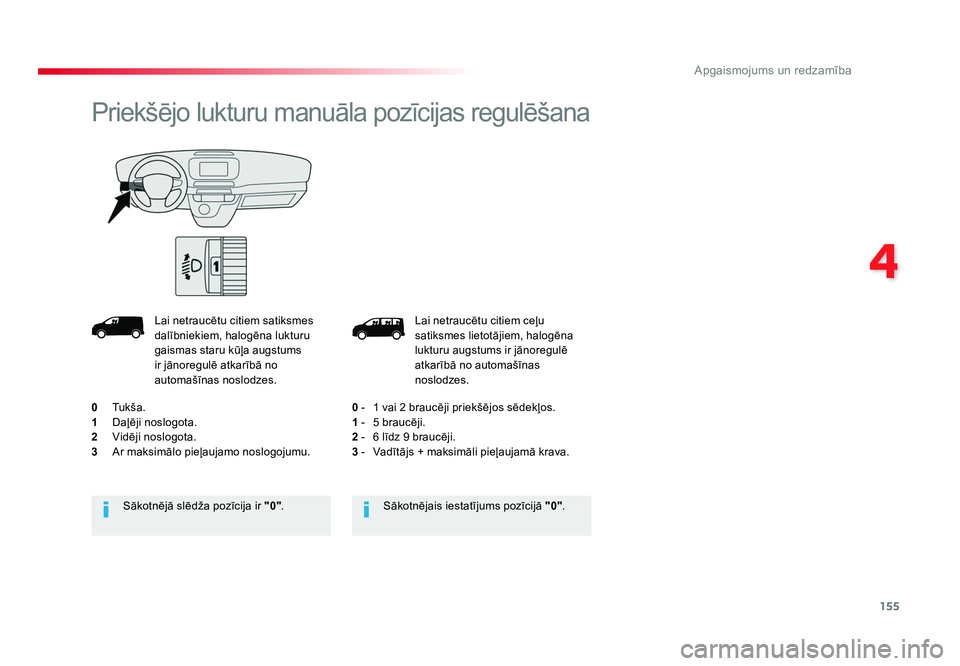 Apgaismojums un redzamība

Priekšējo lukturu manuāla pozīcijas regulēšana

1

4

Lai netraucētu citiem satiksmes dalībniekiem, halogēna lukturu gaismas staru kūļa augstums ir jānoregulē atkarībā no automašīnas noslodzes.

0 Tukša.
1 Daļēji noslogota.
2 Vidēji noslogota.
3 Ar maksimālo pieļaujamo noslogojumu.

Sākotnējā slēdža pozīcija ir "0".

Lai netraucētu citiem ceļu satiksmes lietotājiem, halogēna lukturu augstums ir jānoregulē atkarībā no automašīnas noslodzes.

0 - 1 vai 2 braucēji priekšējos sēdekļos.
1 - 5 braucēji.
2 - 6 līdz 9 braucēji.
3 - Vadītājs + maksimāli pieļaujamā krava.

Sākotnējais iestatījums pozīcijā "0".

155

carmanualsonline.info