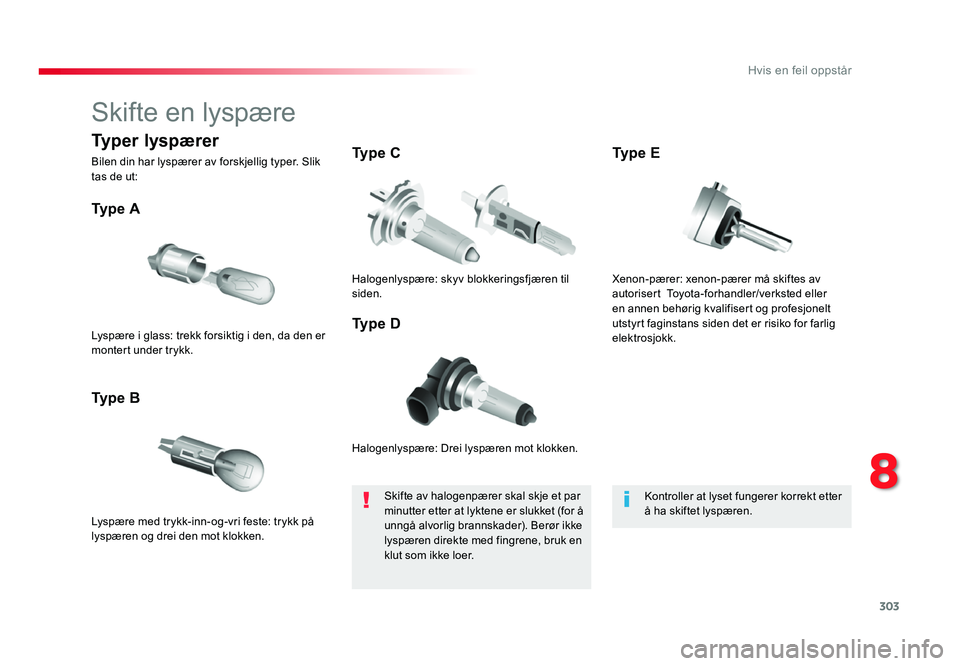 Hvis en feil oppstår

Skifte en lyspære

Typer lyspærer

Bilen din har lyspærer av forskjellig typer. Slik tas de ut:

Type A

Lyspære i glass: trekk forsiktig i den, da den er montert under trykk.

Type B

Lyspære med trykk-inn-og-vri feste: trykk på lyspæren og drei den mot klokken.

Type C

Halogenlyspære: skyv blokkeringsfjæren til siden.

Type D

Halogenlyspære: Drei lyspæren mot klokken.

Skifte av halogenpærer skal skje et par minutter etter at lyktene er slukket (for å unngå alvorlig brannskader). Berør ikke lyspæren direkte med fingrene, bruk en klut som ikke loer.

Type E

Xenon-pærer: xenon-pærer må skiftes av autorisert Toyota-forhandler/verksted eller en annen behørig kvalifisert og profesjonelt utstyrt faginstans siden det er risiko for farlig elektrosjokk.

Kontroller at lyset fungerer korrekt etter å ha skiftet lyspæren.

8

303

carmanualsonline.info