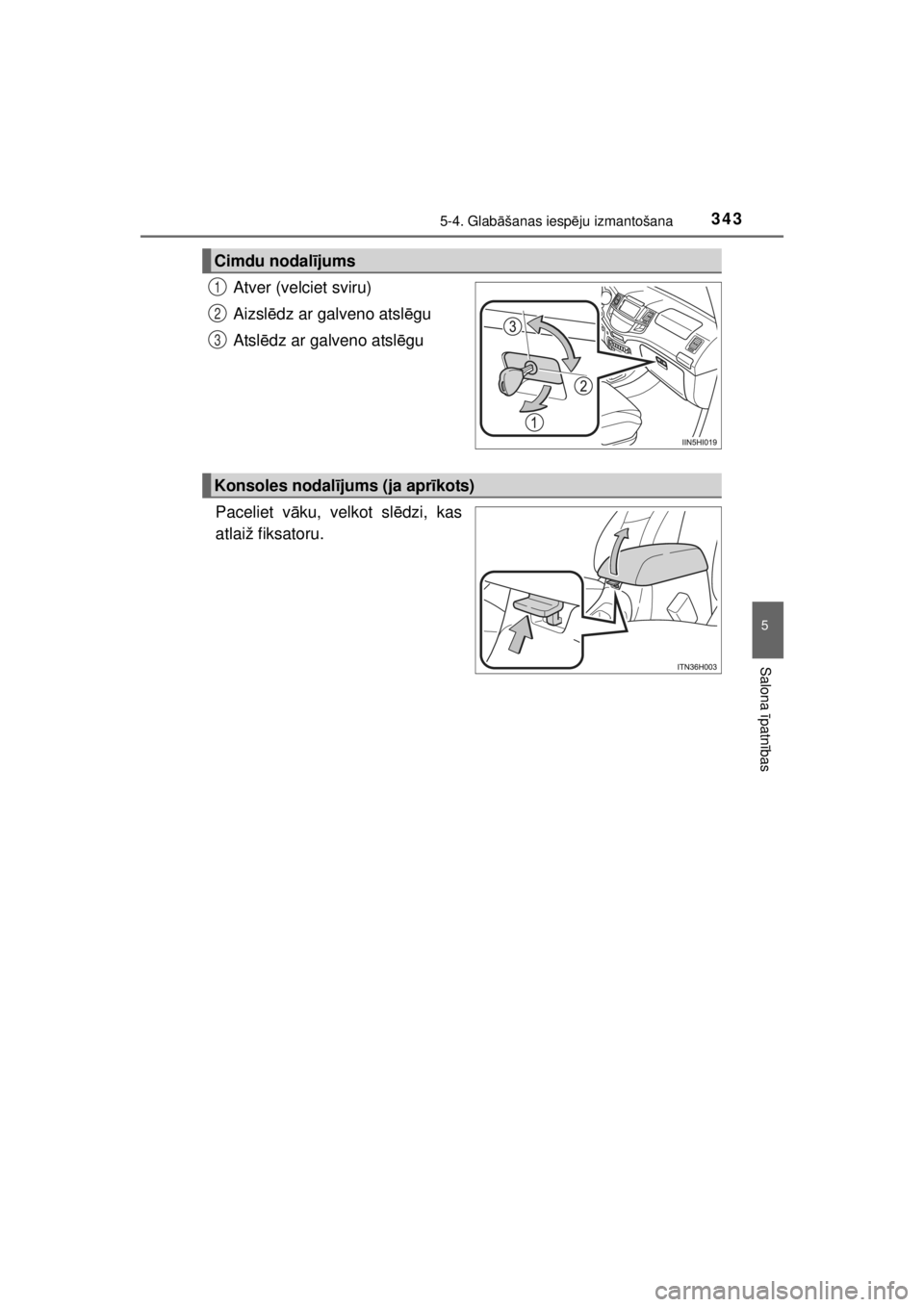 5-4. Glabāšanas iespēju izmantošana 343

Cimdu nodalījums

1 Atver (velciet sviru)

2 Aizslēdz ar galveno atslēgu

3 Atslēdz ar galveno atslēgu

3
2
1

IIN5HI019

Konsoles nodalījums (ja aprīkots)

Paceliet vāku, velkot slēdzi, kas atlaiž fiksatoru.

ITN36H003

5

Salona īpatnības

carmanualsonline.info