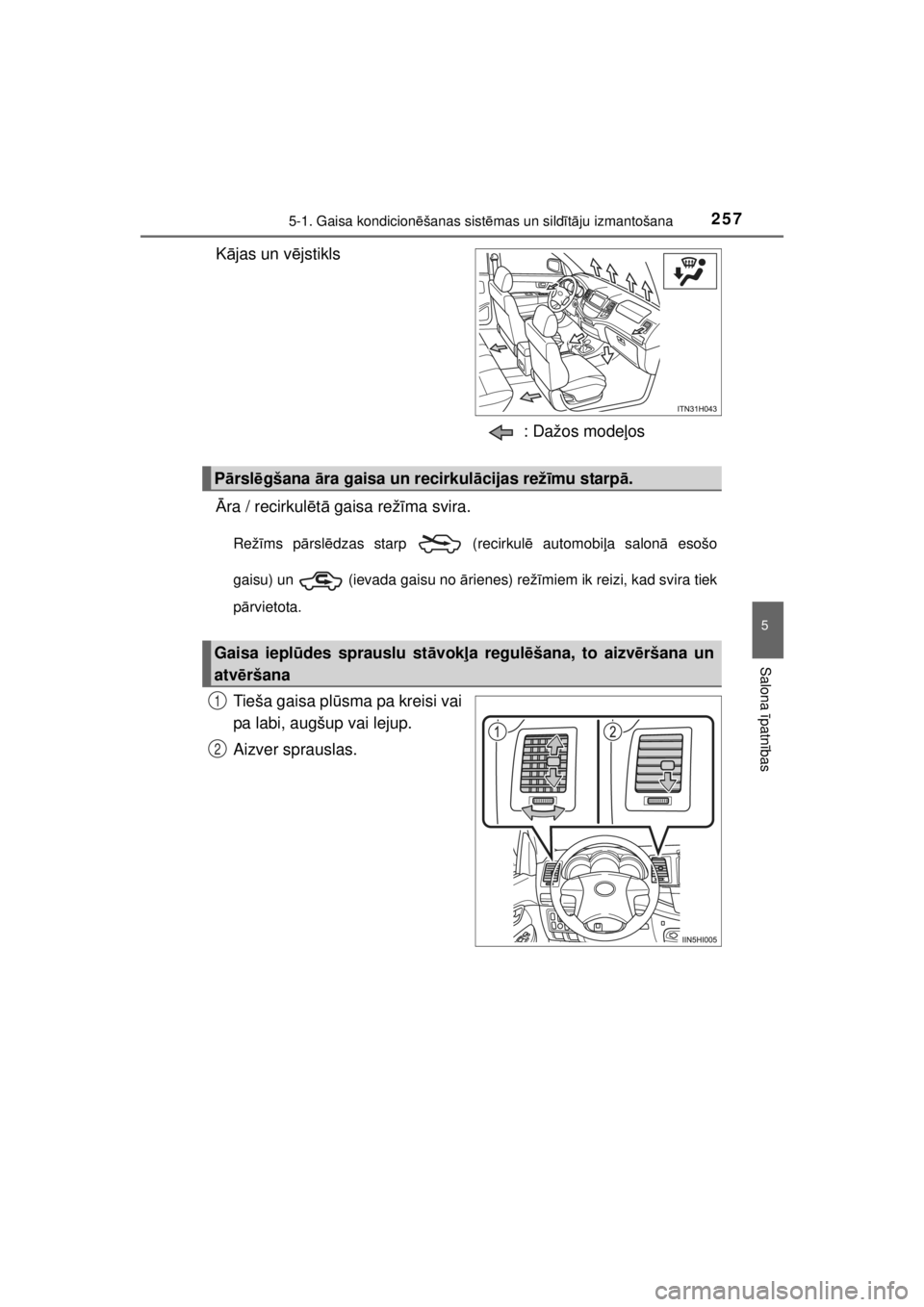 5-1. Gaisa kondicionēšanas sistēmas un sildītāju izmantošana 257

Kājas un vējstikls

ITN31H043

: Dažos modeļos

Pārslēgšana āra gaisa un recirkulācijas režīmu starpā.

Āra / recirkulētā gaisa režīma svira.

Režīms pārslēdzas starp (recirkulē automobiļa salonā esošo gaisu) un (ievada gaisu no ārienes) režīmiem ik reizi, kad svira tiek pārvietota.

Gaisa ieplūdes sprauslu stāvokļa regulēšana, to aizvēršana un atvēršana

1 Tieša gaisa plūsma pa kreisi vai pa labi, augšup vai lejup.

2 Aizver sprauslas.

1 2

IIN5HI005

5

Salona īpatnības

carmanualsonline.info