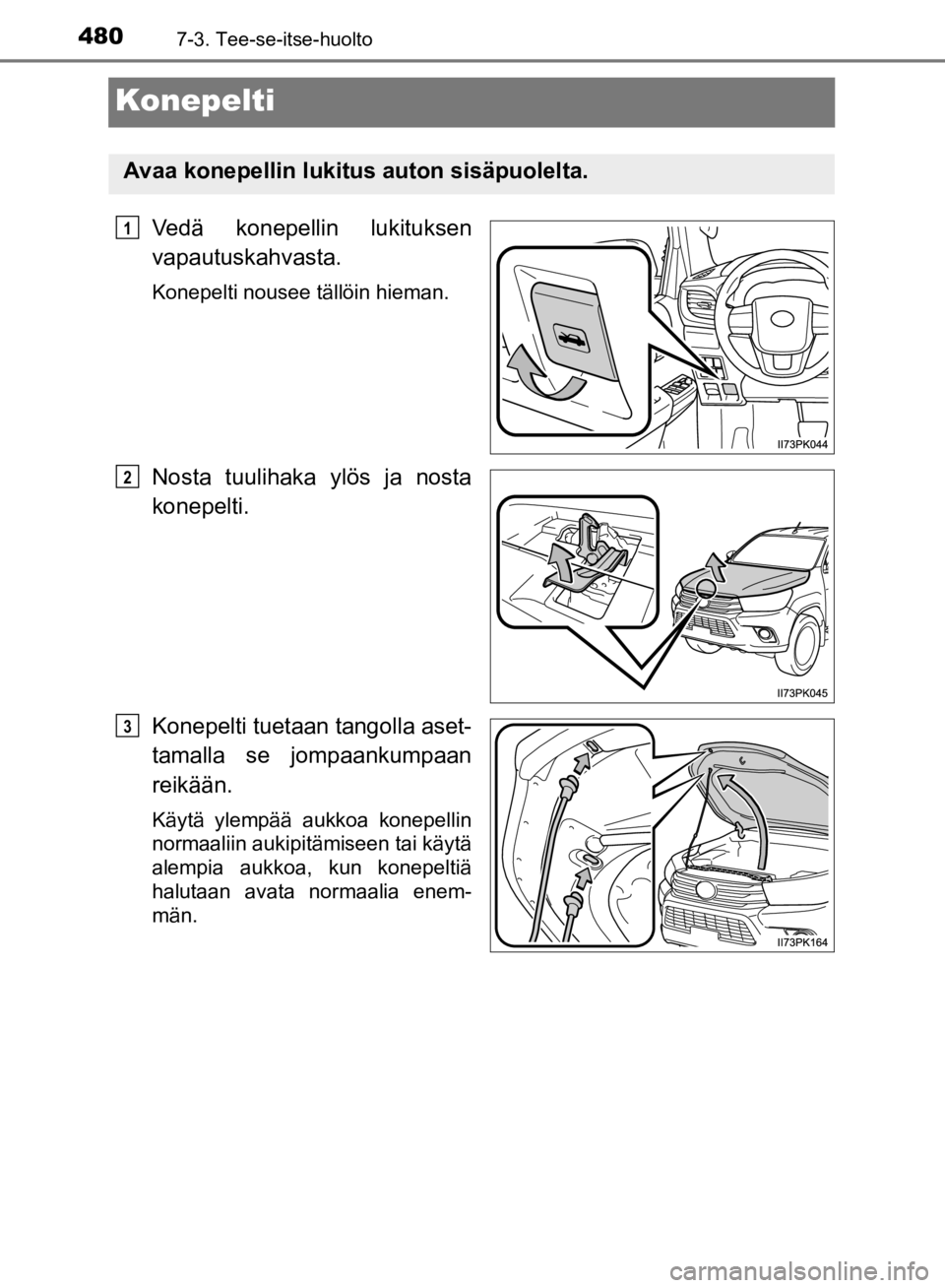 480 7-3. Tee-se-itse-huolto

Konepelti

Avaa konepellin lukitus auton sisäpuolelta.

1 Vedä konepellin lukituksen vapautuskahvasta.

Konepelti nousee tällöin hieman.

II73PK044

2 Nosta tuulihaka ylös ja nosta konepelti.

II73PK045

3 Konepelti tuetaan tangolla asettamalla se jompaankumpaan reikään.

Käytä ylempää aukkoa konepellin normaaliin aukipitämiseen tai käytä alempia aukkoa, kun konepeltiä halutaan avata normaalia enemmän.

II73PK164

carmanualsonline.info