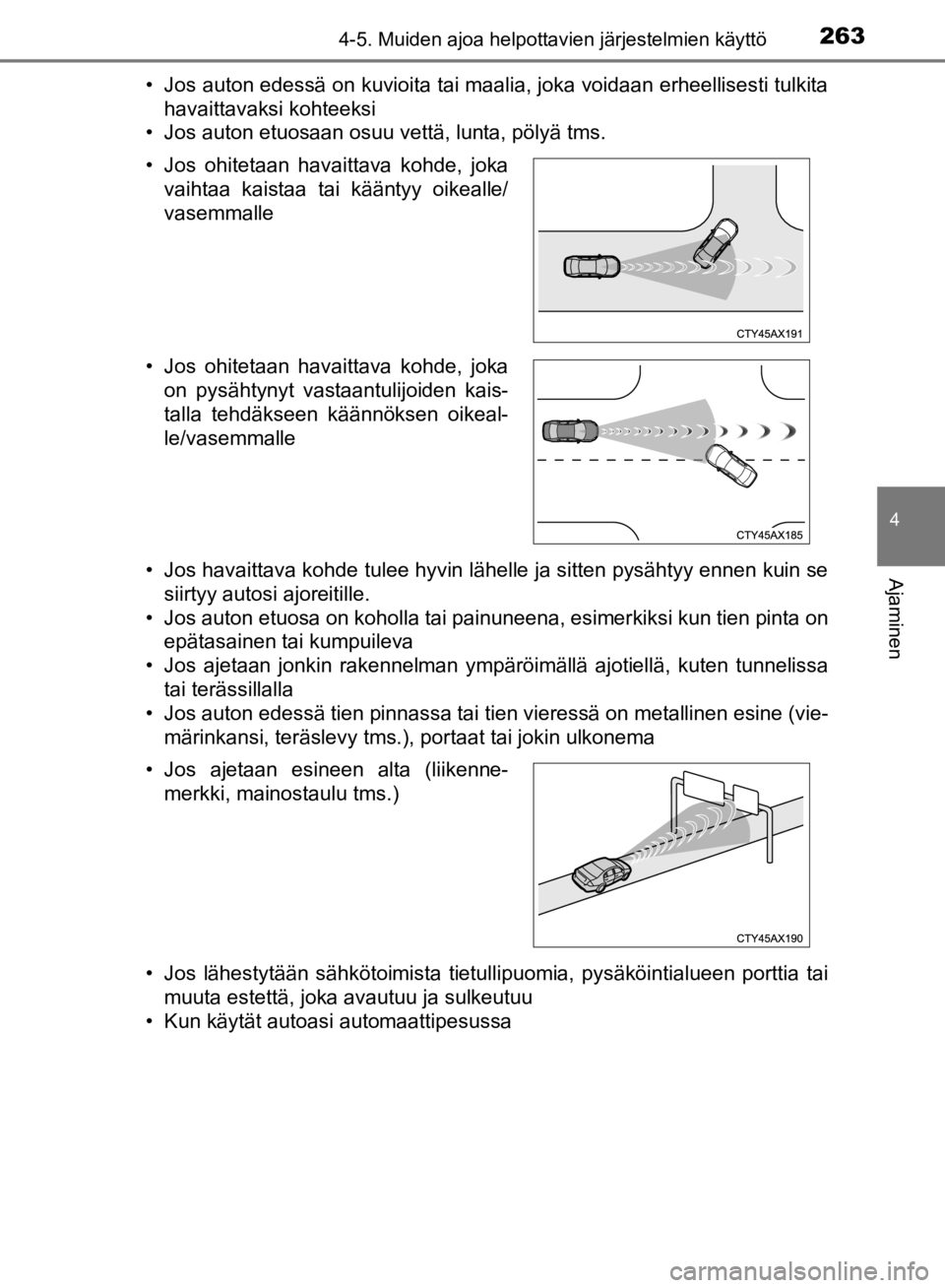 4-5. Muiden ajoa helpottavien järjestelmien käyttö 263

• Jos auton edessä on kuvioita tai maalia, joka voidaan erheellisesti tulkita havaittavaksi kohteeksi
• Jos auton etuosaan osuu vettä, lunta, pölyä tms.

• Jos ohitetaan havaittava kohde, joka vaihtaa kaistaa tai kääntyy oikealle/vasemmalle

CTY45AX191

• Jos ohitetaan havaittava kohde, joka on pysähtynyt vastaantulijoiden kaistalla tehdäkseen käännöksen oikealle/vasemmalle

CTY45AX185

• Jos havaittava kohde tulee hyvin lähelle ja sitten pysähtyy ennen kuin se siirtyy autosi ajoreitille.
• Jos auton etuosa on koholla tai painuneena, esimerkiksi kun tien pinta on epätasainen tai kumpuileva
• Jos ajetaan jonkin rakennelman ympäröimällä ajotiellä, kuten tunnelissa tai terässillalla
• Jos auton edessä tien pinnassa tai tien vieressä on metallinen esine (viemärinkansi, teräslevy tms.), portaat tai jokin ulkonema

• Jos ajetaan esineen alta (liikennemerkki, mainostaulu tms.)

CTY45AX190

• Jos lähestytään sähkötoimista tietullipuomia, pysäköintialueen porttia tai muuta estettä, joka avautuu ja sulkeutuu
• Kun käytät autoasi automaattipesussa

4

Ajaminen

carmanualsonline.info