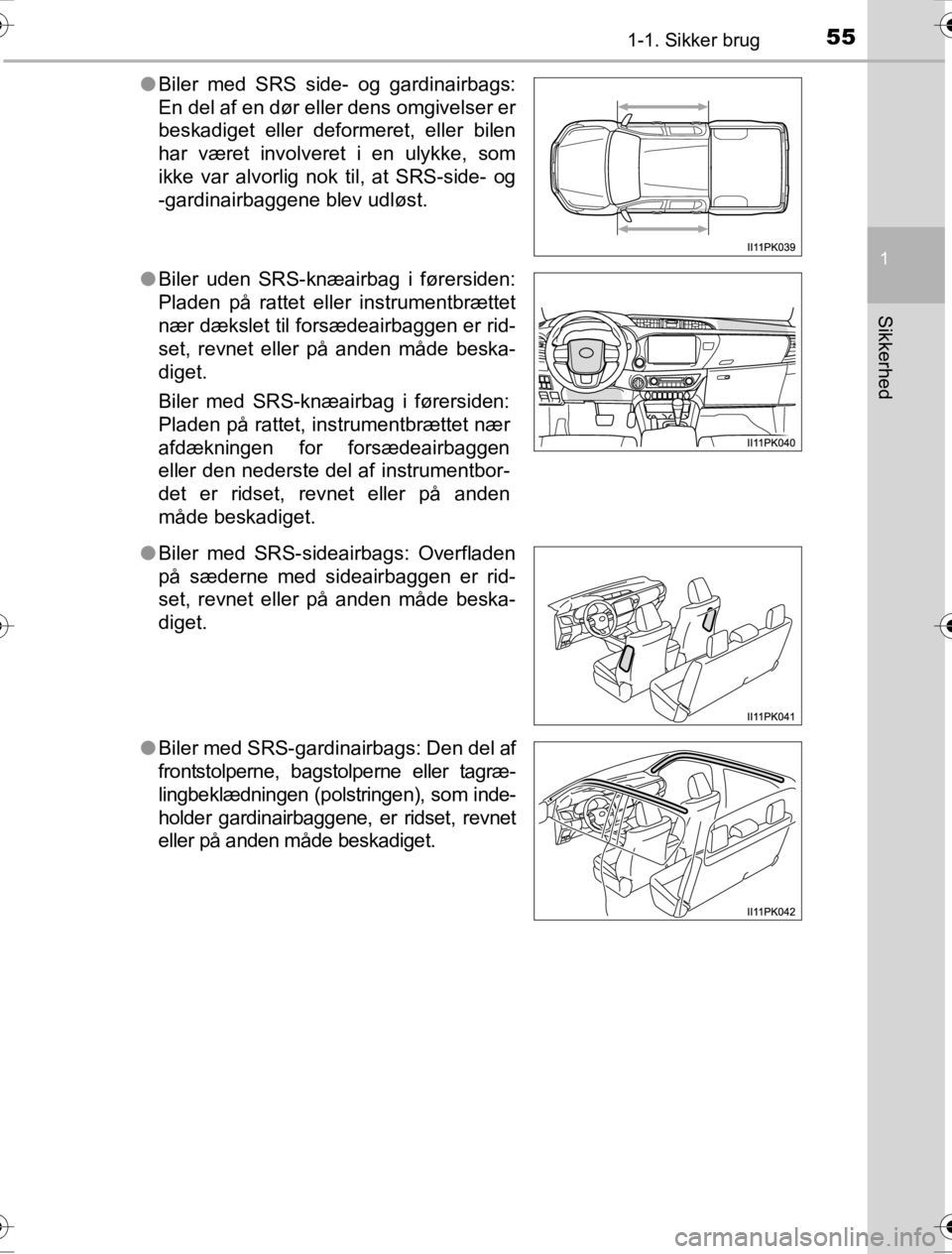 1-1. Sikker brug 55

1

Sikkerhed

●Biler med SRS side- og gardinairbags: En del af en dør eller dens omgivelser er beskadiget eller deformeret, eller bilen har været involveret i en ulykke, som ikke var alvorlig nok til, at SRS-side- og -gardinairbaggene blev udløst.

II11PK039

●Biler uden SRS-knæairbag i førersiden: Pladen på rattet eller instrumentbrættet nær dækslet til forsædeairbaggen er ridset, revnet eller på anden måde beskadiget.

Biler med SRS-knæairbag i førersiden: Pladen på rattet, instrumentbrættet nær afdækningen for forsædeairbaggen eller den nederste del af instrumentbordet er ridset, revnet eller på anden måde beskadiget.

II11PK040

●Biler med SRS-sideairbags: Overfladen på sæderne med sideairbaggen er ridset, revnet eller på anden måde beskadiget.

II11PK041

●Biler med SRS-gardinairbags: Den del af frontstolperne, bagstolperne eller tagrælingbeklædningen (polstringen), som indeholder gardinairbaggene, er ridset, revnet eller på anden måde beskadiget.

II11PK042

carmanualsonline.info