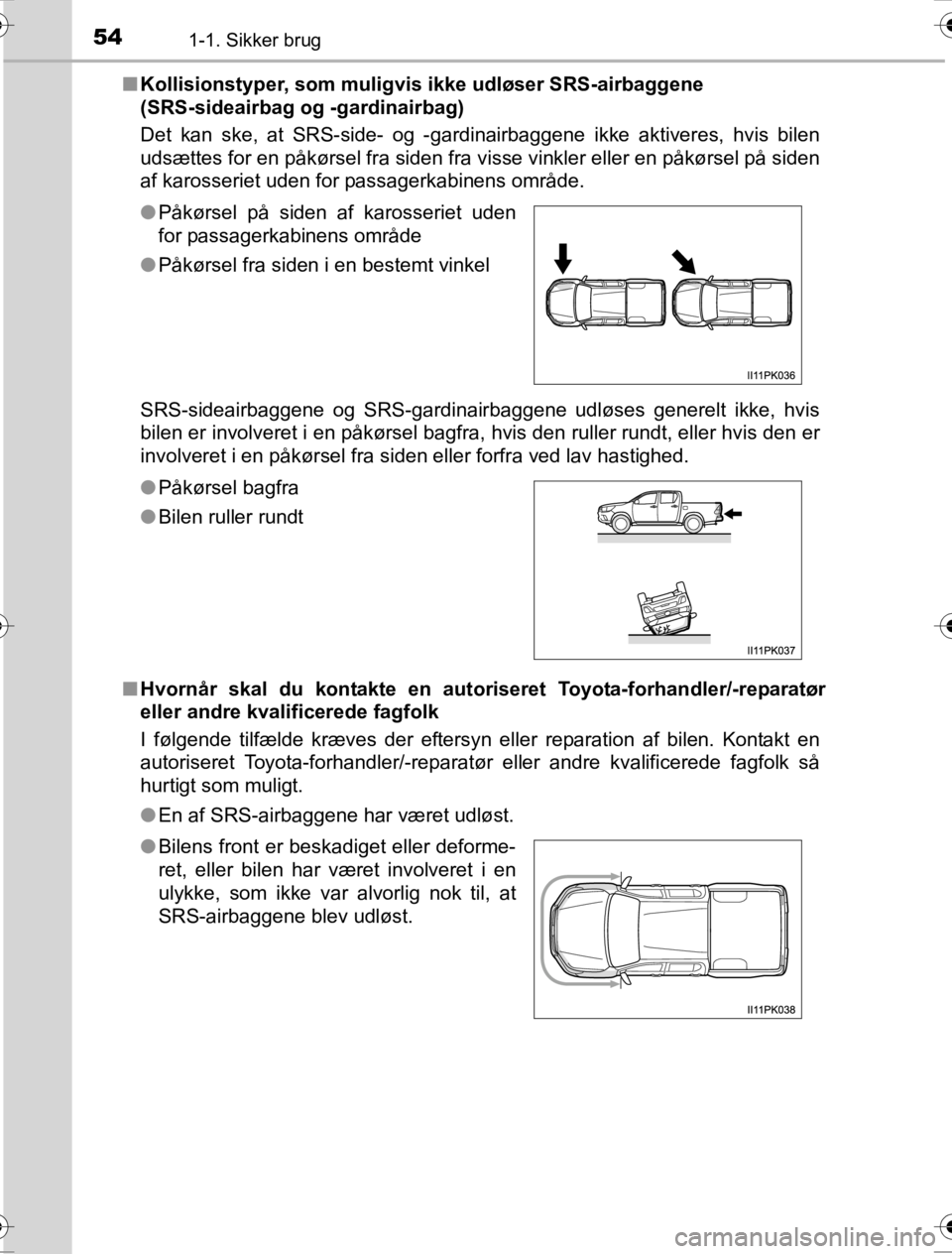 54 1-1. Sikker brug

■ Kollisionstyper, som muligvis ikke udløser SRS-airbaggene (SRS-sideairbag og -gardinairbag)

Det kan ske, at SRS-side- og -gardinairbaggene ikke aktiveres, hvis bilen udsættes for en påkørsel fra siden fra visse vinkler eller en påkørsel på siden af karosseriet uden for passagerkabinens område.

● Påkørsel på siden af karosseriet uden for passagerkabinens område

● Påkørsel fra siden i en bestemt vinkel

II11PK036

SRS-sideairbaggene og SRS-gardinairbaggene udløses generelt ikke, hvis bilen er involveret i en påkørsel bagfra, hvis den ruller rundt, eller hvis den er involveret i en påkørsel fra siden eller forfra ved lav hastighed.

● Påkørsel bagfra

● Bilen ruller rundt

II11PK037

■ Hvornår skal du kontakte en autoriseret Toyota-forhandler/-reparatør eller andre kvalificerede fagfolk

I følgende tilfælde kræves der eftersyn eller reparation af bilen. Kontakt en autoriseret Toyota-forhandler/-reparatør eller andre kvalificerede fagfolk så hurtigt som muligt.

● En af SRS-airbaggene har været udløst.

● Bilens front er beskadiget eller deformeret, eller bilen har været involveret i en ulykke, som ikke var alvorlig nok til, at SRS-airbaggene blev udløst.

II11PK038

carmanualsonline.info