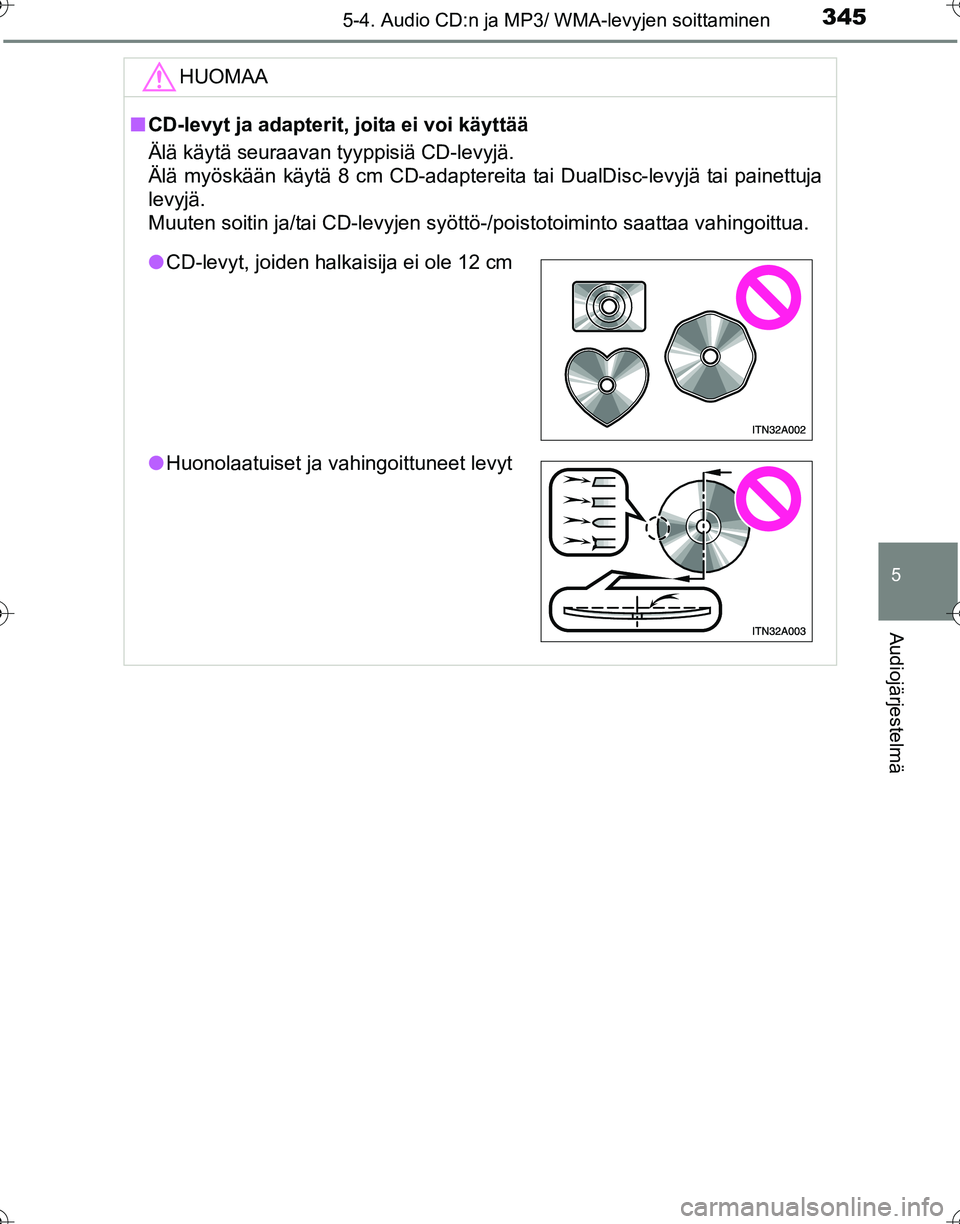 5-4. Audio CD:n ja MP3/ WMA-levyjen soittaminen 345

HUOMAA

■ CD-levyt ja adapterit, joita ei voi käyttää

Älä käytä seuraavan tyyppisiä CD-levyjä.
Älä myöskään käytä 8 cm CD-adaptereita tai DualDisc-levyjä tai painettuja levyjä.
Muuten soitin ja/tai CD-levyjen syöttö-/poistotoiminto saattaa vahingoittua.

● CD-levyt, joiden halkaisija ei ole 12 cm

ITN32A002

● Huonolaatuiset ja vahingoittuneet levyt

ITN32A003

5

Audiojärjestelmä

carmanualsonline.info