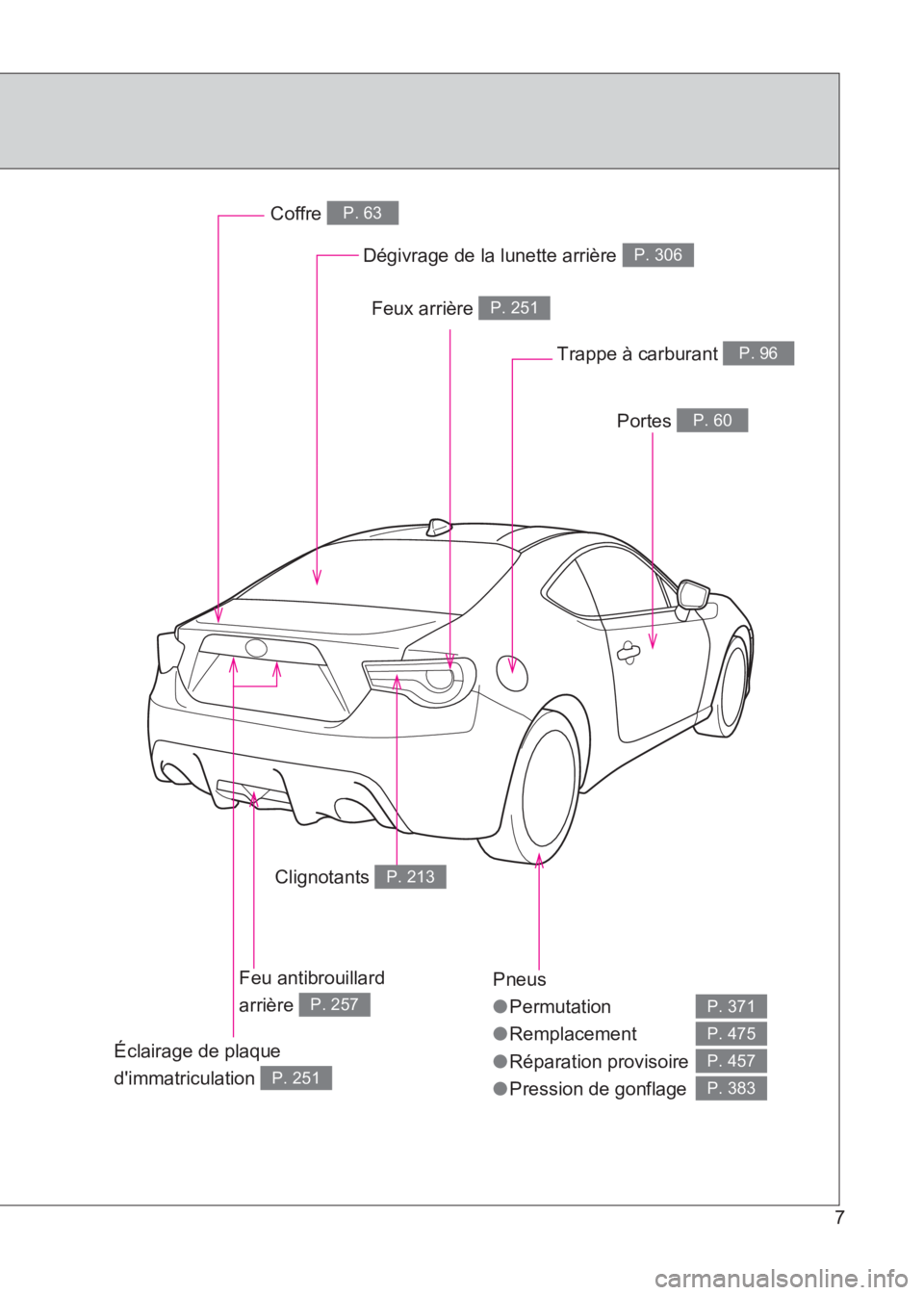 Coffre P. 63

Dégivrage de la lunette arrière P. 306

Feux arrière P. 251

Trappe à carburant P. 96

Portes P. 60

Clignotants P. 213

Feu antibrouillard arrière P. 257

Éclairage de plaque d'immatriculation P. 251

Pneus
●Permutation P. 371
●Remplacement P. 475
●Réparation provisoire P. 457
●Pression de gonflage P. 383

7

carmanualsonline.info