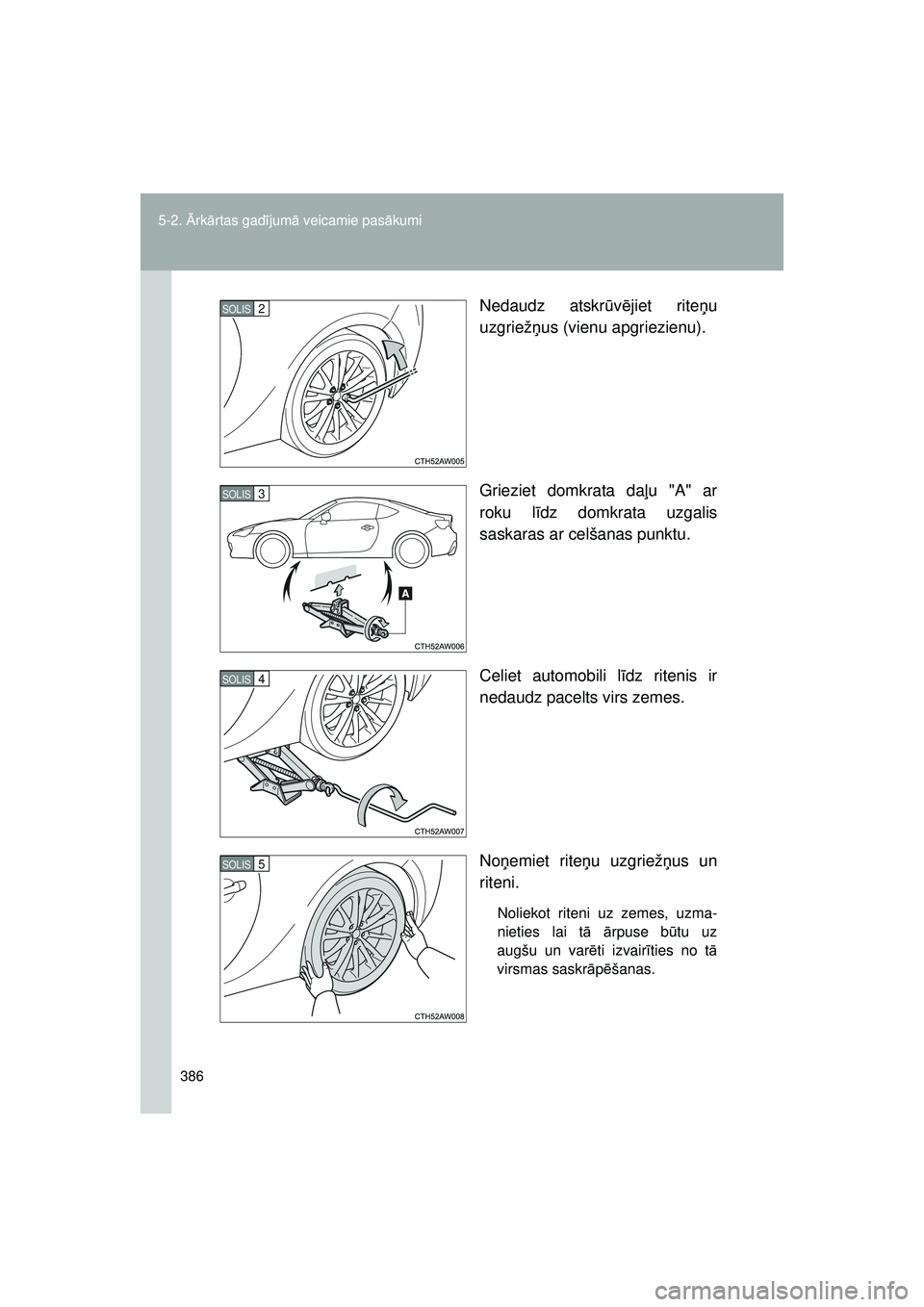 5-2. Ārkārtas gadījumā veicamie pasākumi

SOLIS 2

CTH52AW005

Nedaudz atskrūvējiet riteņu uzgriežņus (vienu apgriezienu).

SOLIS 3

A

CTH52AW006

Grieziet domkrata daļu "A" ar roku līdz domkrata uzgalis saskaras ar celšanas punktu.

SOLIS 4

CTH52AW007

Celiet automobili līdz ritenis ir nedaudz pacelts virs zemes.

SOLIS 5

CTH52AW008

Noņemiet riteņu uzgriežņus un riteni.

Noliekot riteni uz zemes, uzmanieties lai tā ārpuse būtu uz augšu un varēti izvairīties no tā virsmas saskrāpēšanas.

386

carmanualsonline.info